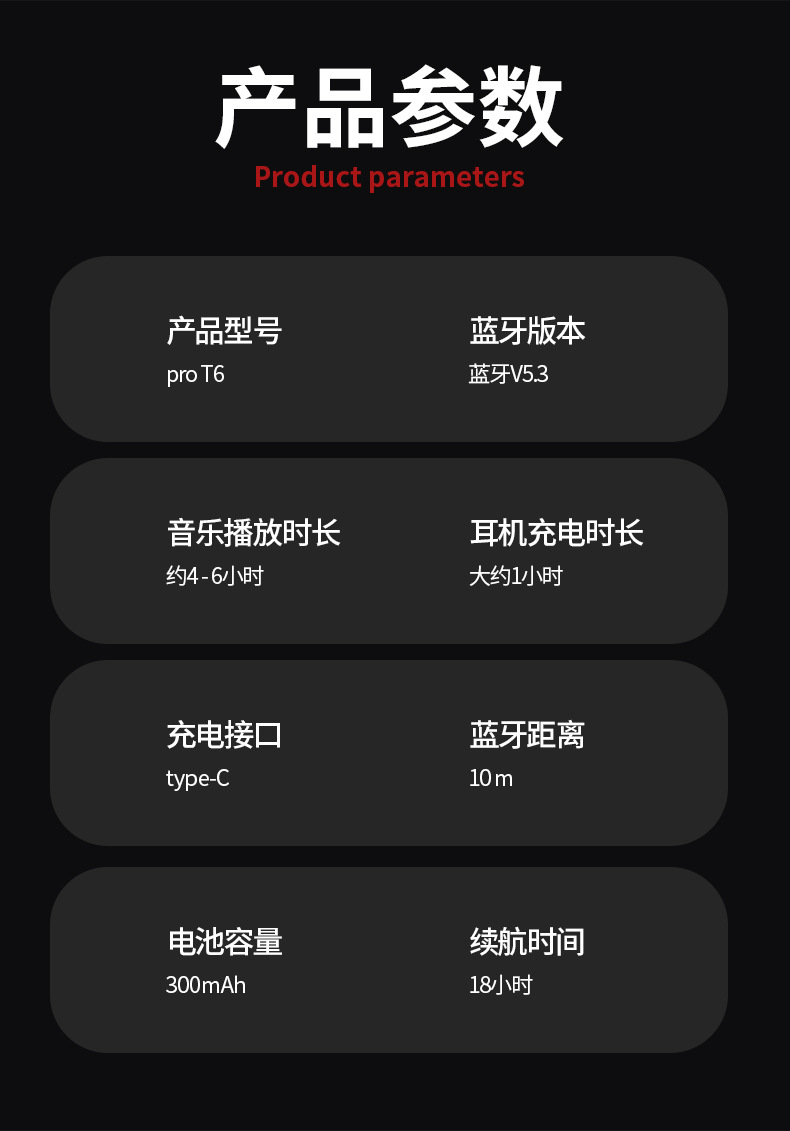 产品参数
Product parameters

产品型号
pro T6

蓝牙版本
蓝牙V5.3

音乐播放时长
约4-6小时

耳机充电时长
大约1小时

充电接口
type-C

蓝牙距离
10m

电池容量
300mAh

续航时间
18小时