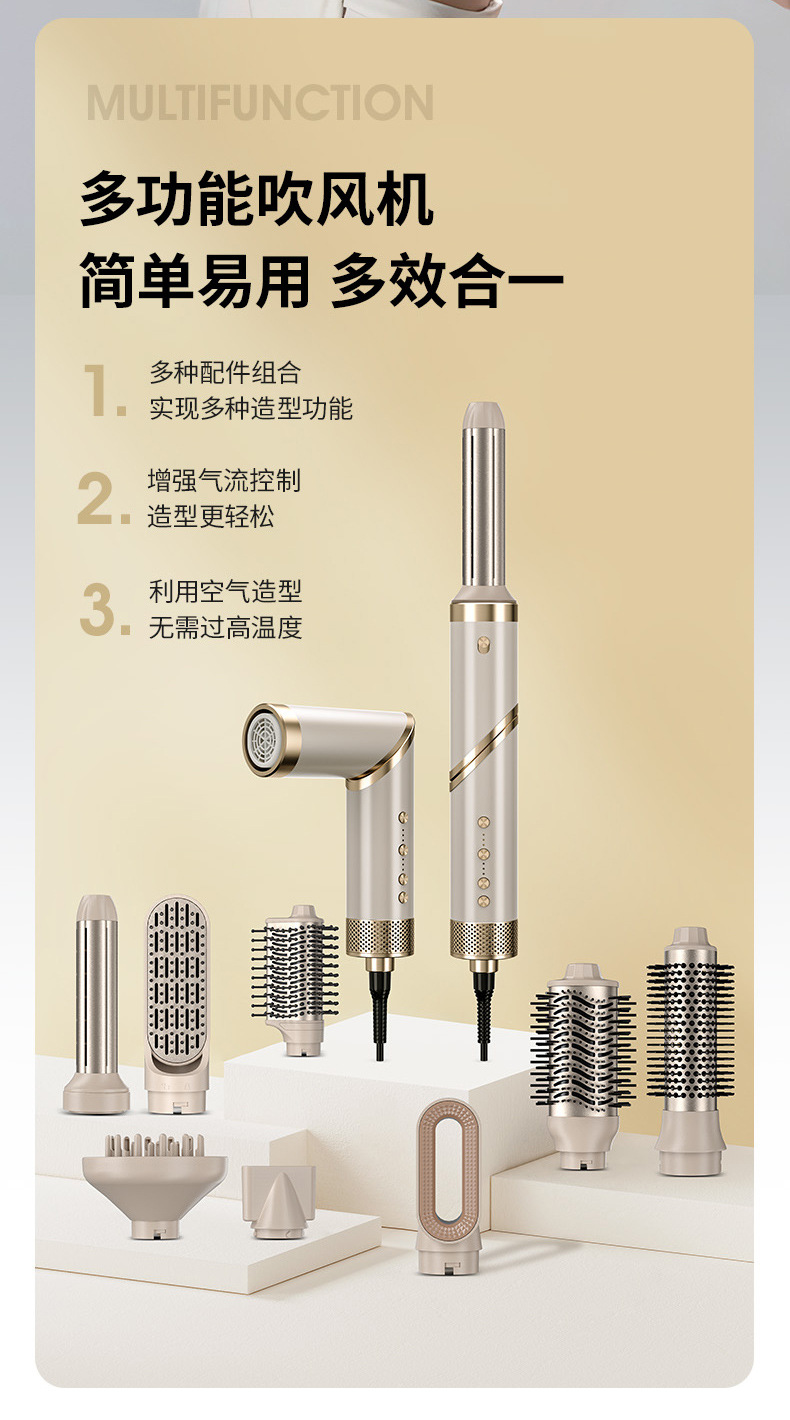 MULTIFUNCTION

多功能吹风机
简单易用 多效合一

1. 多种配件组合
实现多种造型功能

2. 增强气流控制
造型更轻松

3. 利用空气造型
无需过高温度