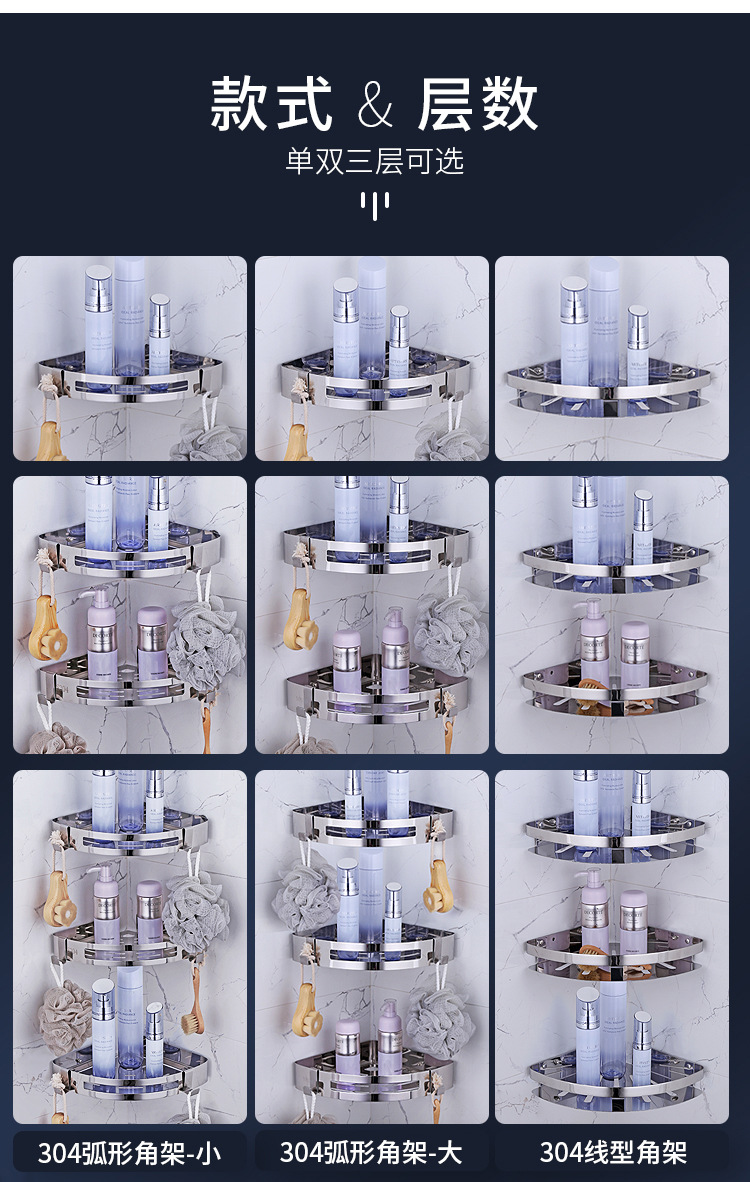 款式 & 层数

单双三层可选

304弧形角架-小

304弧形角架-大

304线型角架