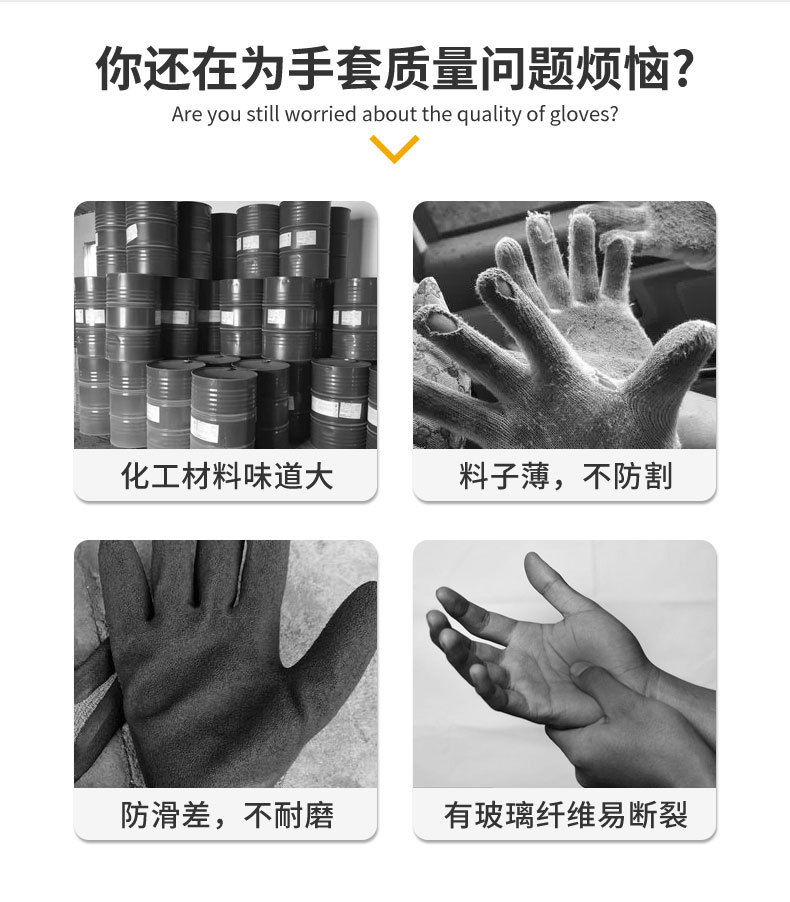 你还在为手套质量问题烦恼?
Are you still worried about the quality of gloves?

化工材料味道大

料子薄，不防割

防滑差，不耐磨

有玻璃纤维易断裂