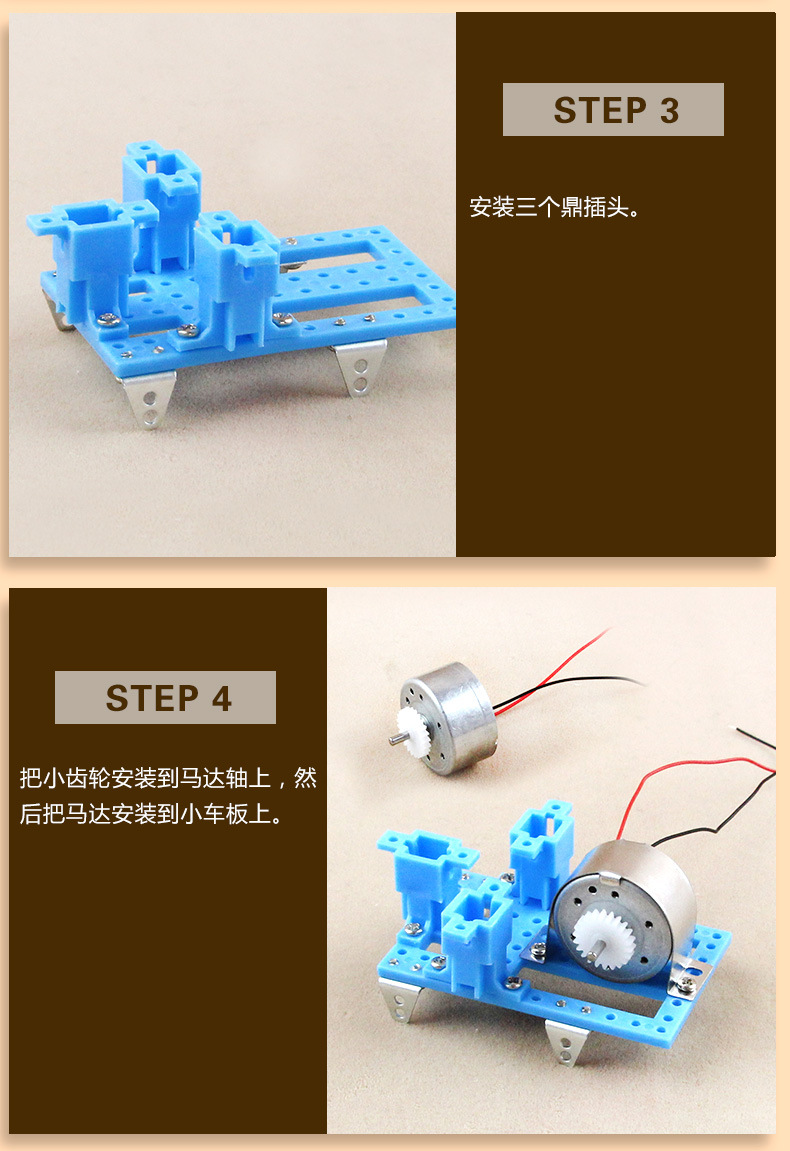 STEP 3

安装三个鼎插头。

STEP 4

把小齿轮安装到马达轴上，然后把马达安装到小车板上。