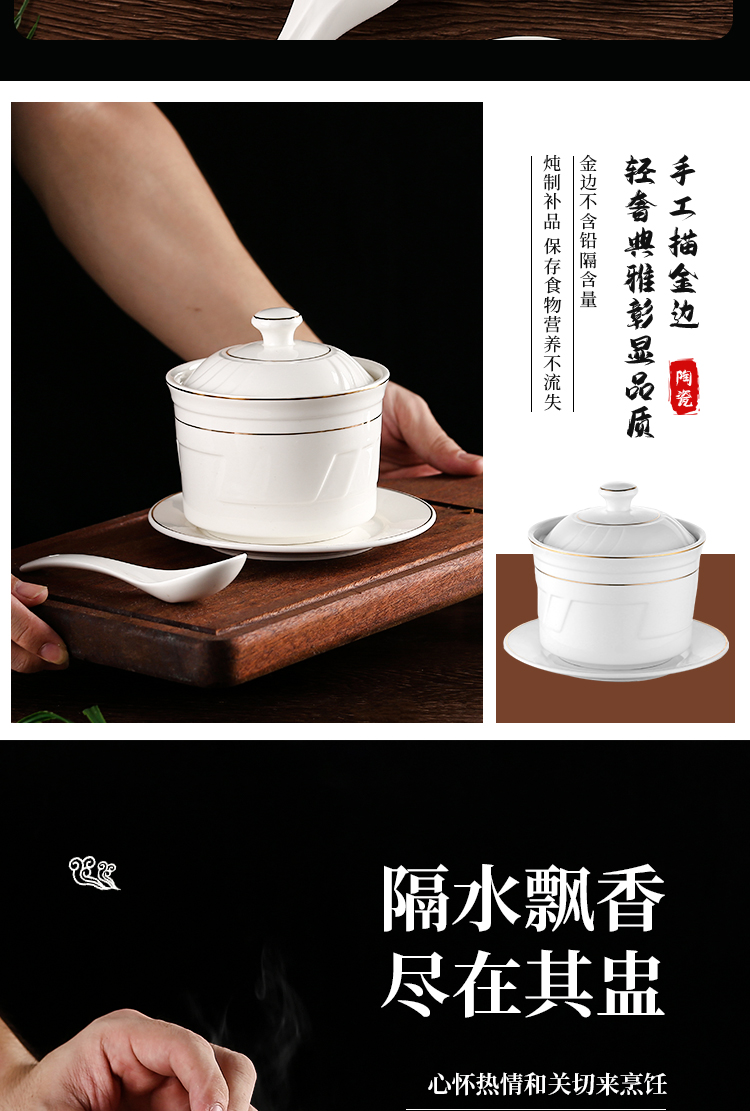 手工描金边
轻奢典雅彰显品质

陶瓷

金边不含铅隔含量
炖制补品 保存食物营养不流失

隔水飘香
尽在其盅

心怀热情和关切来烹饪