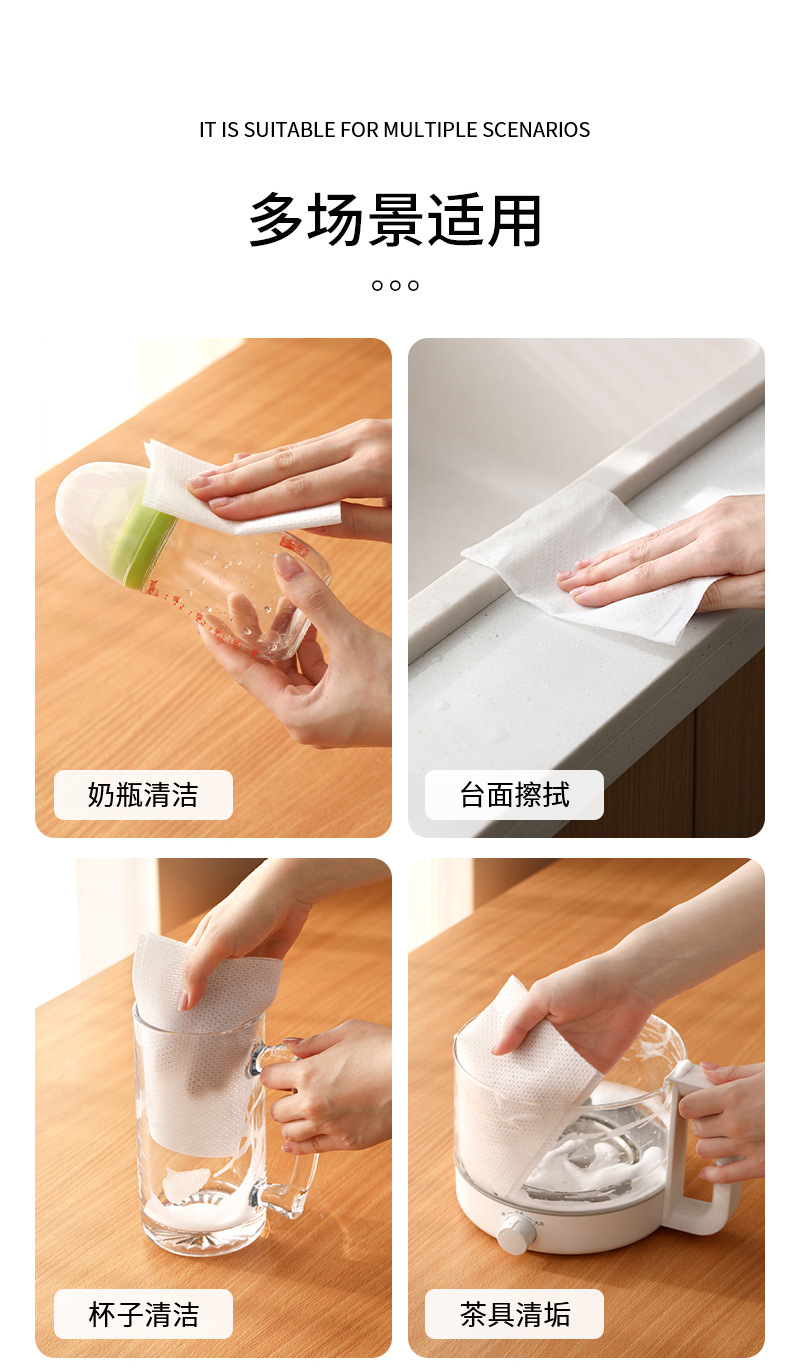 IT IS SUITABLE FOR MULTIPLE SCENARIOS

多场景适用

奶瓶清洁

台面擦拭

杯子清洁

茶具清垢