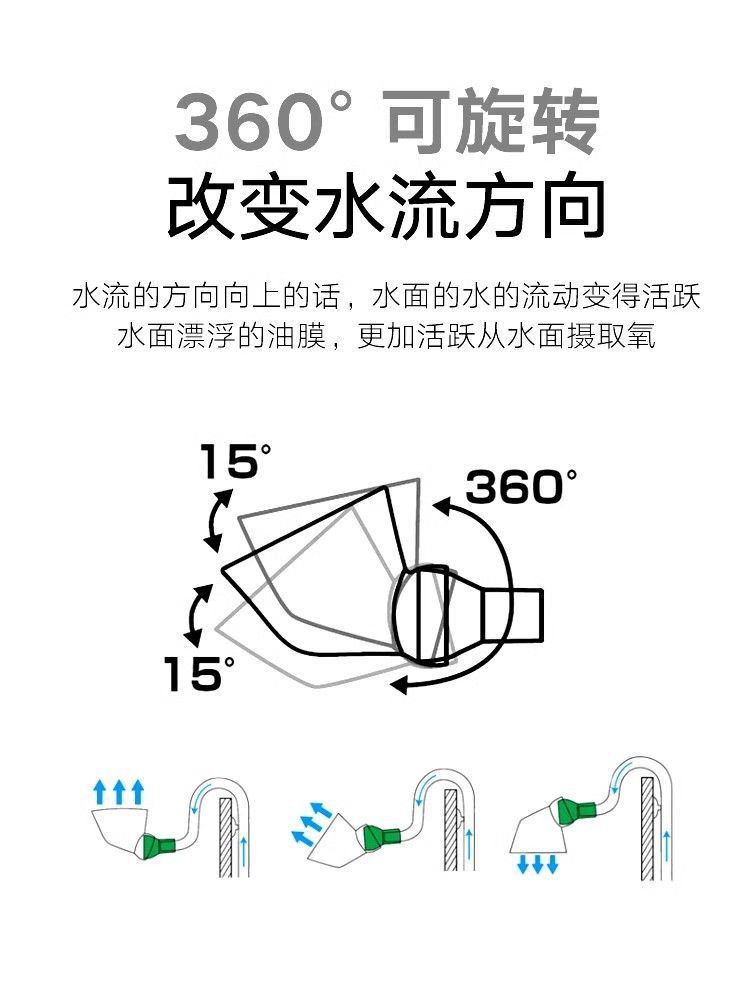 360° 可旋转
改变水流方向

水流的方向向上的话，水面的水的流动变得活跃
水面漂浮的油膜，更加活跃从水面摄取氧

15°
360°
15°