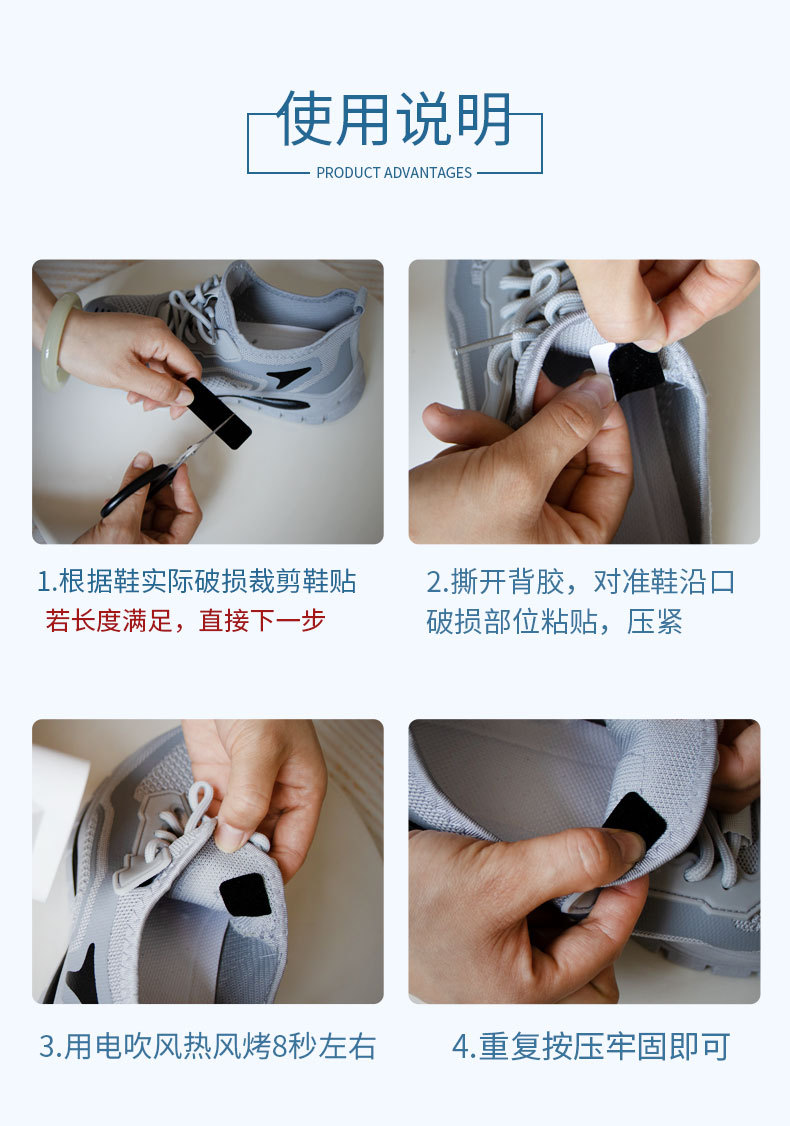 使用说明

PRODUCT ADVANTAGES

1.根据鞋实际破损裁剪鞋贴
若长度满足，直接下一步

2.撕开背胶，对准鞋沿口破损部位粘贴，压紧

3.用电吹风热风烤8秒左右

4.重复按压牢固即可