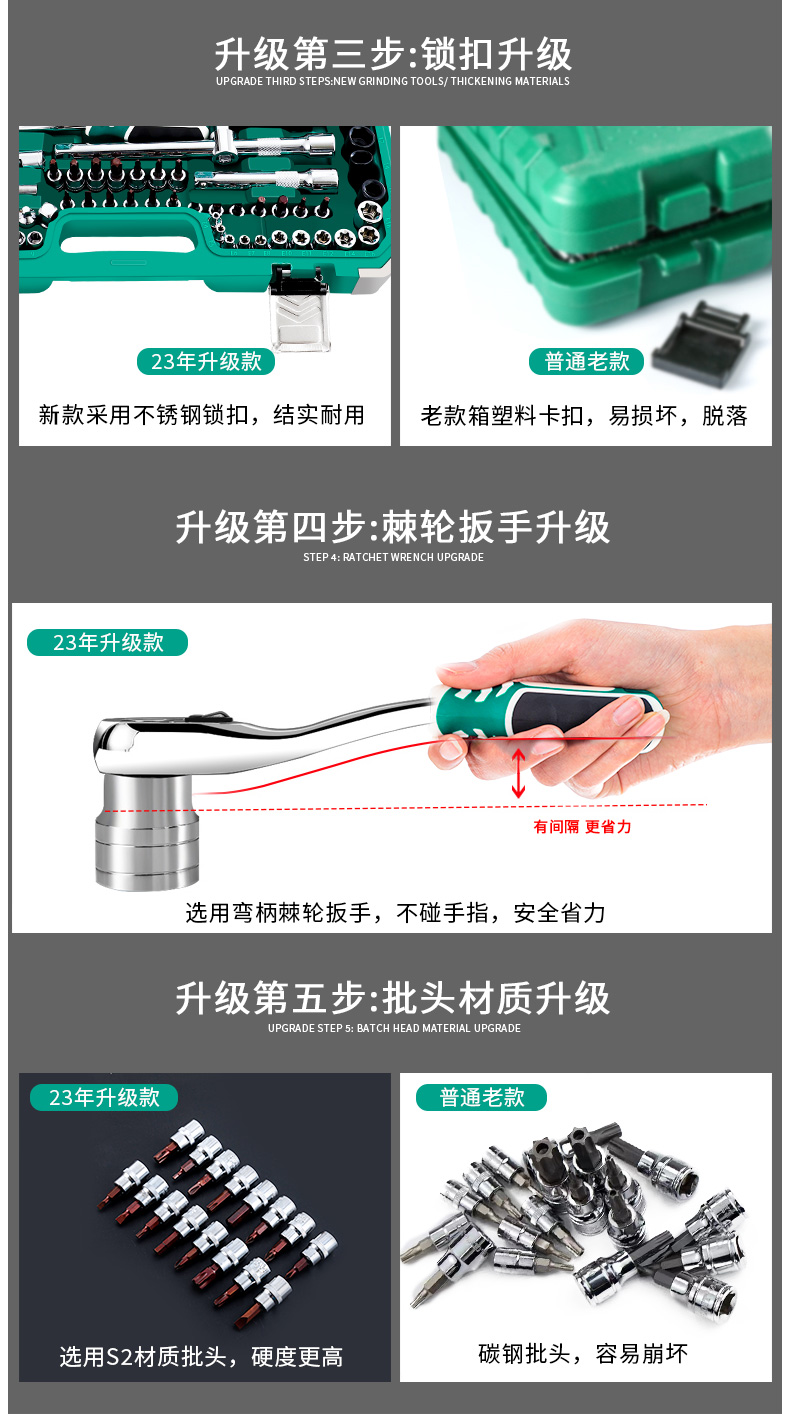 升级第三步:锁扣升级
UPGRADE THIRD STEPS:NEW GRINDING TOOLS/ THICKENING MATERIALS

23年升级款
新款采用不锈钢锁扣，结实耐用

普通老款
老款箱塑料卡扣，易损坏，脱落

升级第四步:棘轮扳手升级
STEP 4: RATCHET WRENCH UPGRADE

23年升级款
有间隔 更省力
选用弯柄棘轮扳手，不碰手指，安全省力

升级第五步:批头材质升级
UPGRADE STEP 5: BATCH HEAD MATERIAL UPGRADE

23年升级款
选用S2材质批头，硬度更高

普通老款
碳钢批头，容易崩坏