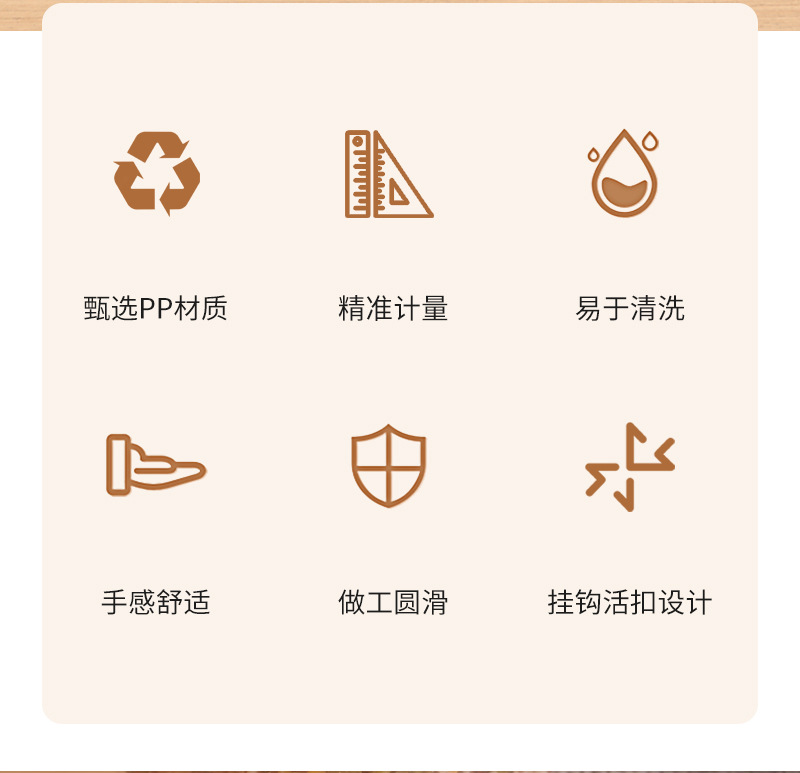 甄选PP材质

精准计量

易于清洗

手感舒适

做工圆滑

挂钩活扣设计