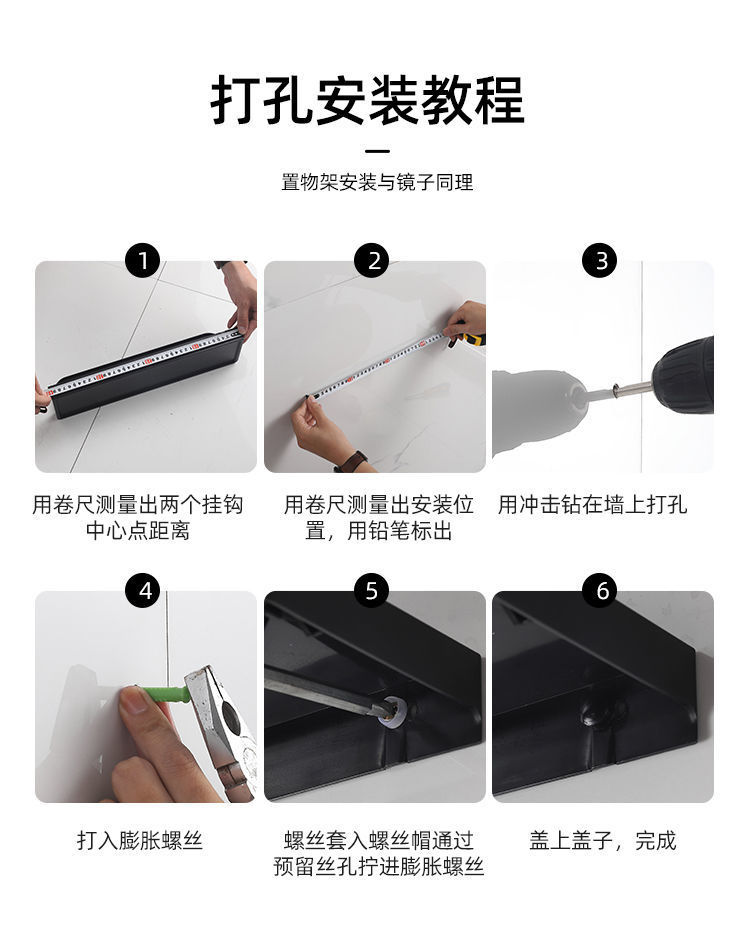 打孔安装教程

置物架安装与镜子同理

1

用卷尺测量出两个挂钩中心点距离

2

用卷尺测量出安装位置，用铅笔标出

3

用冲击钻在墙上打孔

4

打入膨胀螺丝

5

螺丝套入螺丝帽通过预留丝孔拧进膨胀螺丝

6

盖上盖子，完成