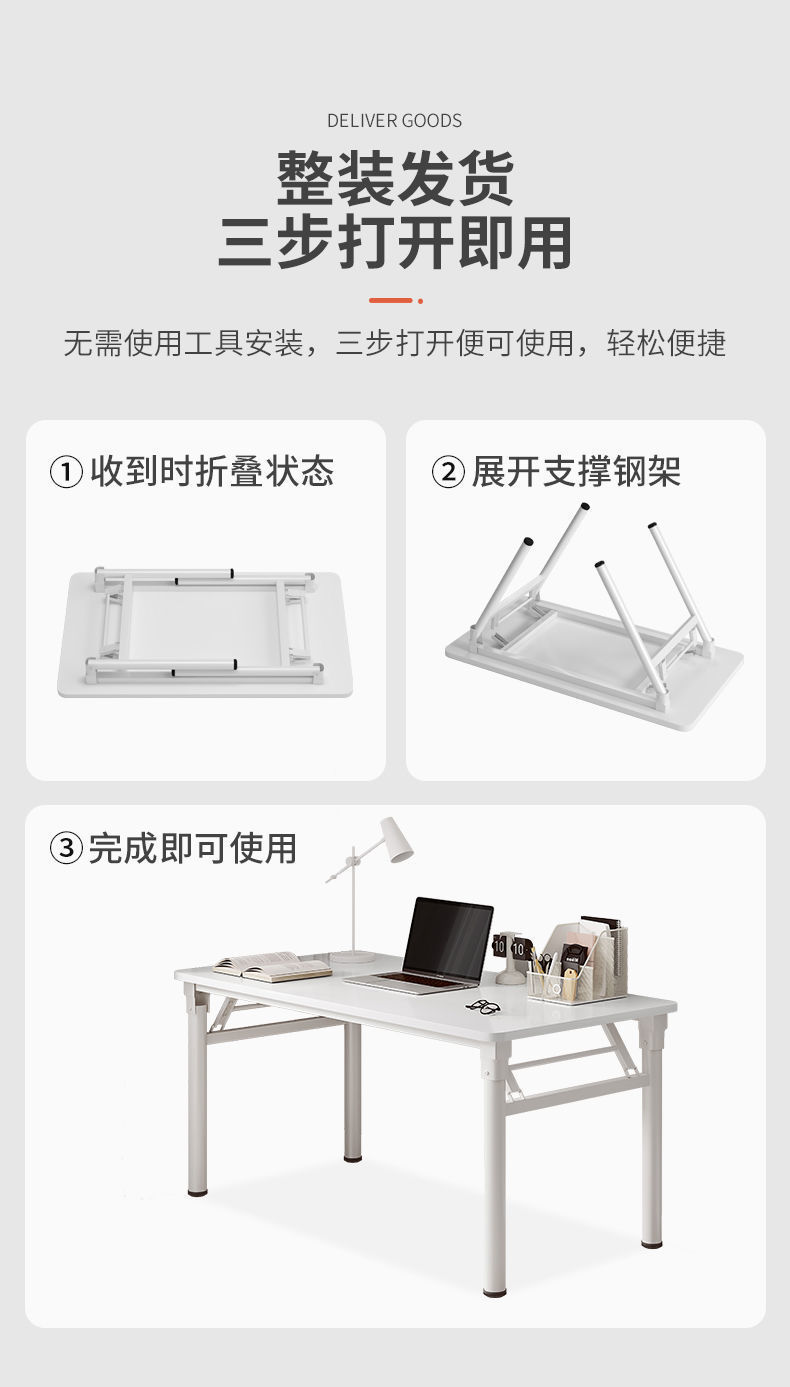 DELIVER GOODS

整装发货
三步打开即用

无需使用工具安装，三步打开便可使用，轻松便捷

① 收到时折叠状态

② 展开支撑钢架

③ 完成即可使用

10 10