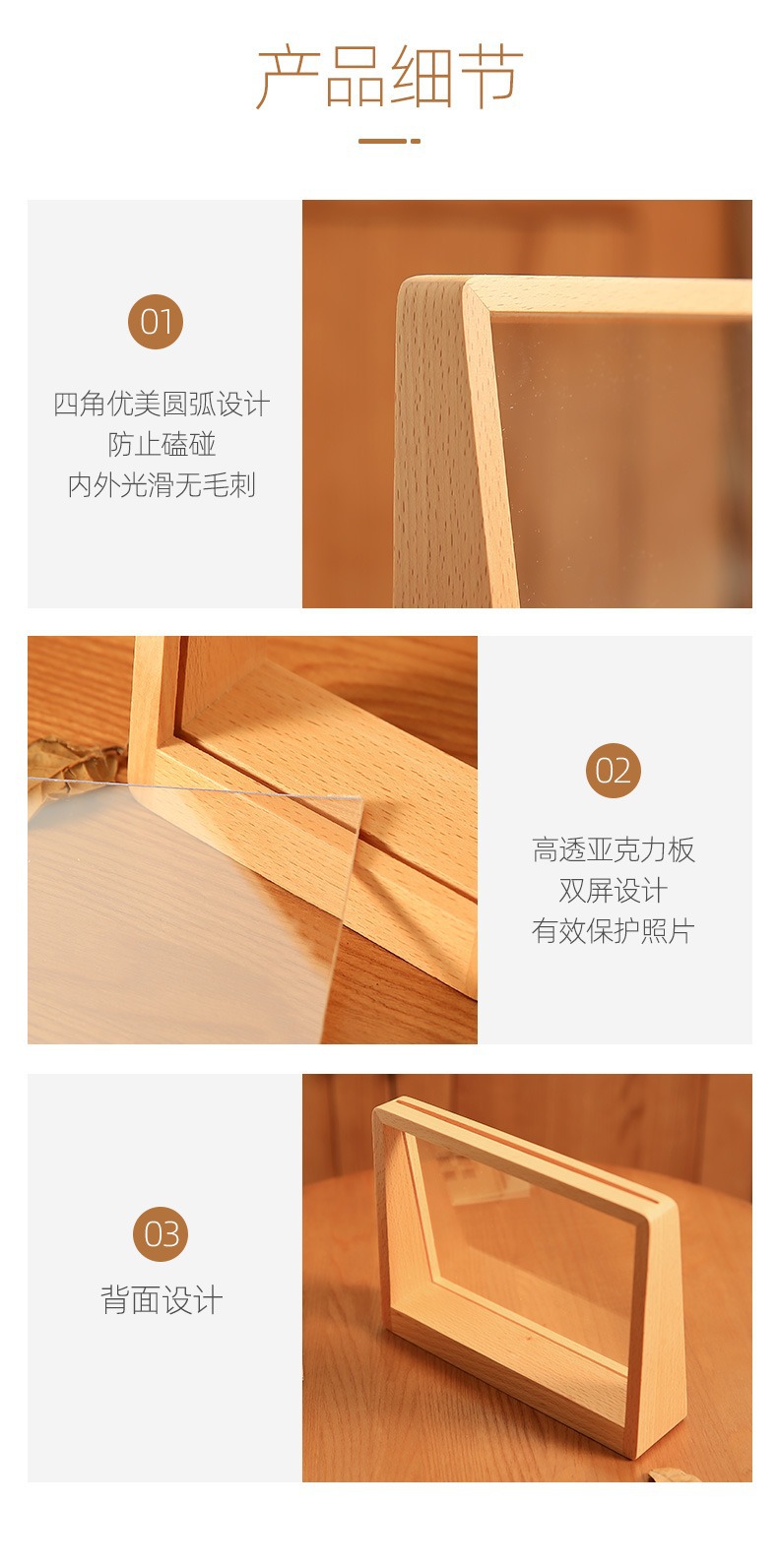 产品细节

01

四角优美圆弧设计
防止磕碰
内外光滑无毛刺

02

高透亚克力板
双屏设计
有效保护照片

03

背面设计