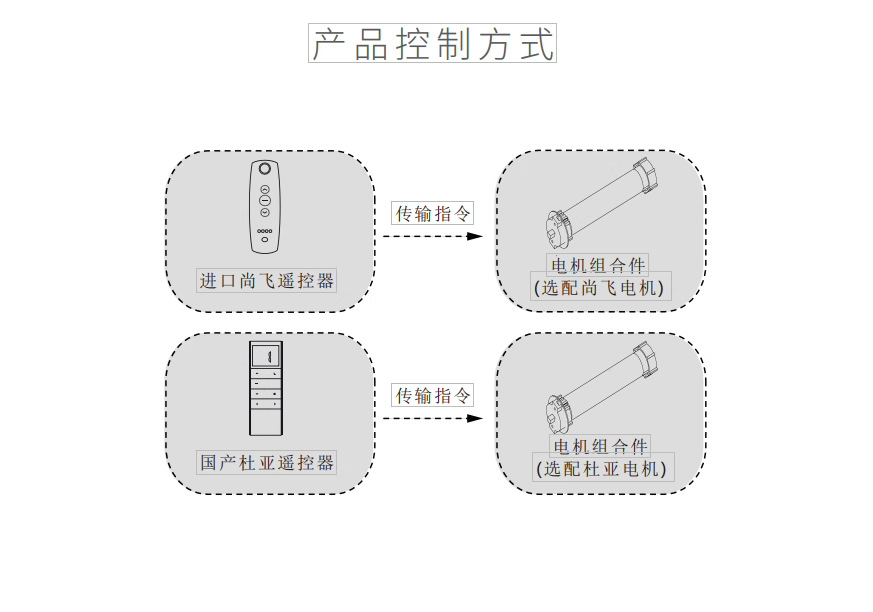 产品控制方式

进口尚飞遥控器

传输指令

电机组合件
(选配尚飞电机)

国产杜亚遥控器

传输指令

电机组合件
(选配杜亚电机)