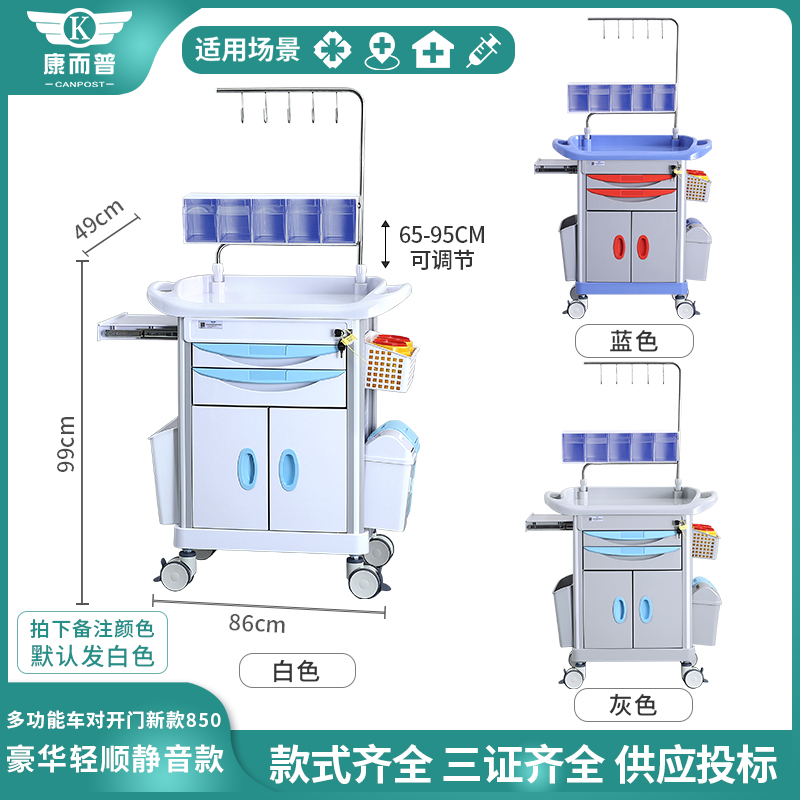 K
康而普
CANPOST

适用场景

49cm

65-95CM
可调节

99cm

86cm

拍下备注颜色
默认发白色

白色

蓝色

灰色

多功能车对开门新款850
豪华轻顺静音款

款式齐全 三证齐全 供应投标