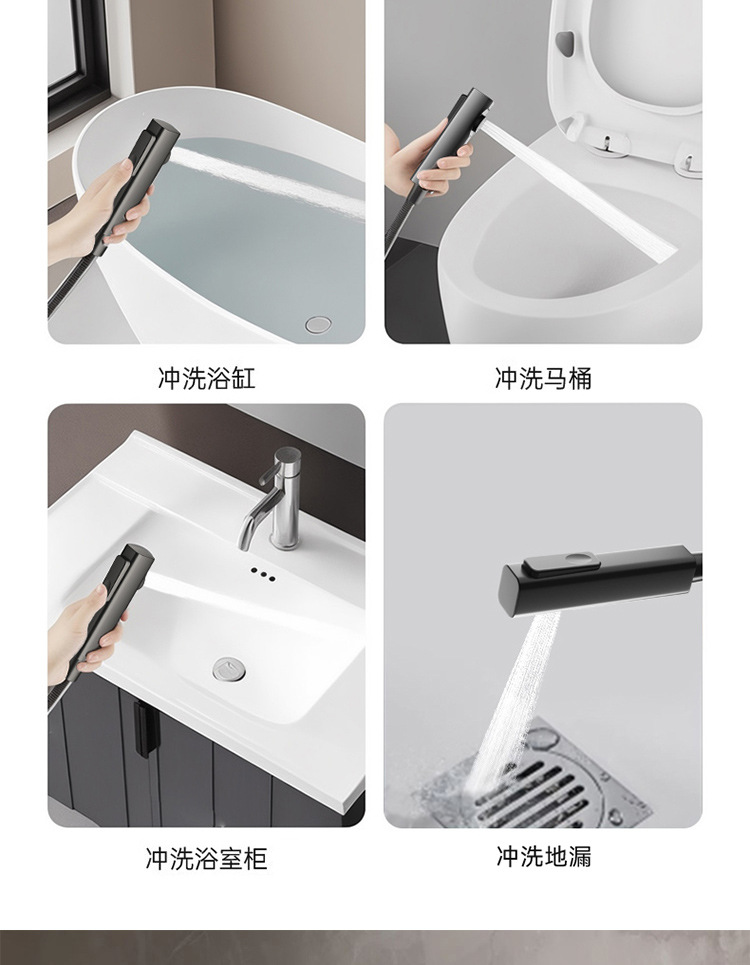 冲洗浴缸

冲洗马桶

冲洗浴室柜

冲洗地漏