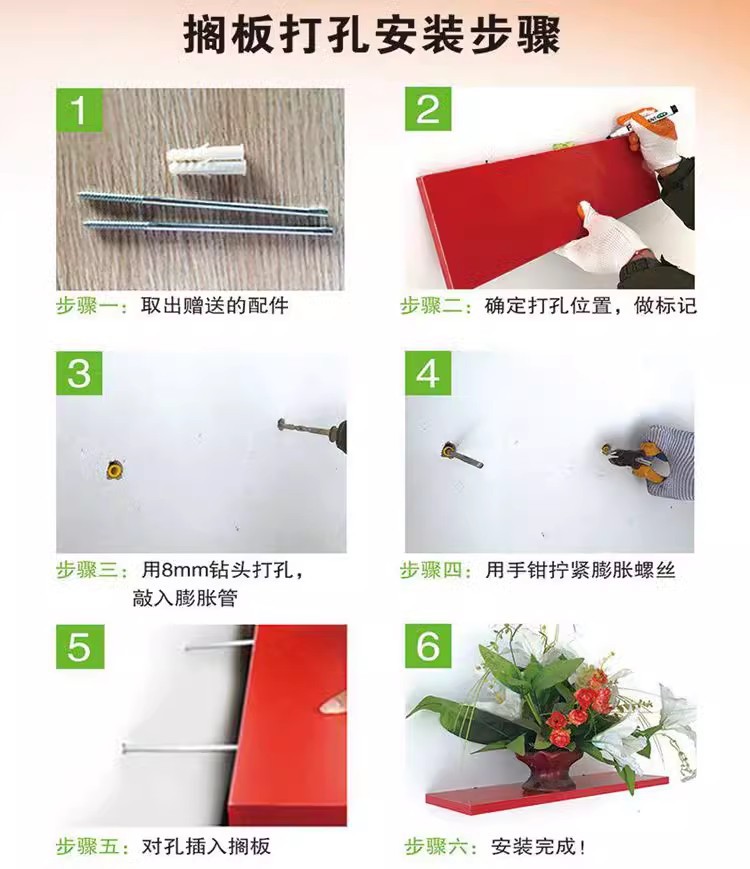 搁板打孔安装步骤

1

步骤一：取出赠送的配件

2

步骤二：确定打孔位置，做标记

3

步骤三：用8mm钻头打孔，敲入膨胀管

4

步骤四：用手钳拧紧膨胀螺丝

5

步骤五：对孔插入搁板

6

步骤六：安装完成！