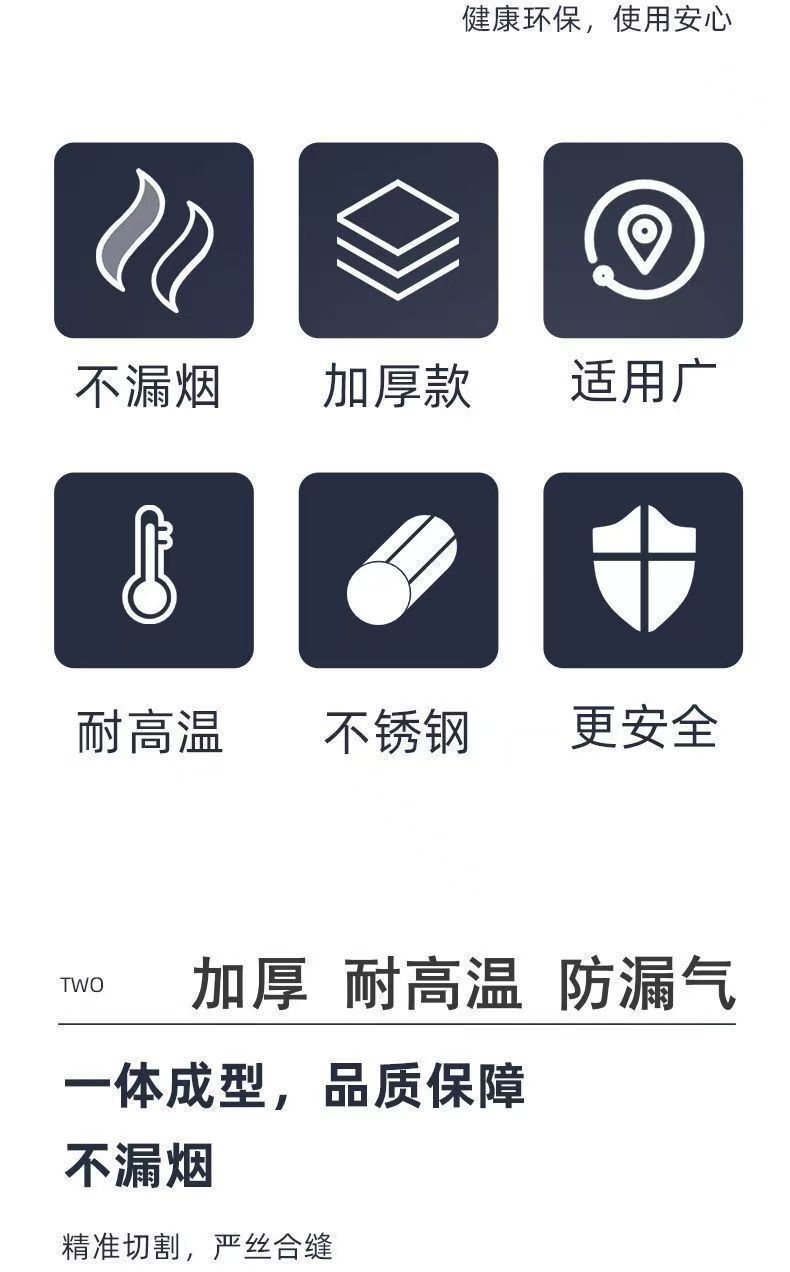 健康环保，使用安心

不漏烟

加厚款

适用广

耐高温

不锈钢

更安全

TWO 加厚 耐高温 防漏气

一体成型，品质保障

不漏烟

精准切割，严丝合缝