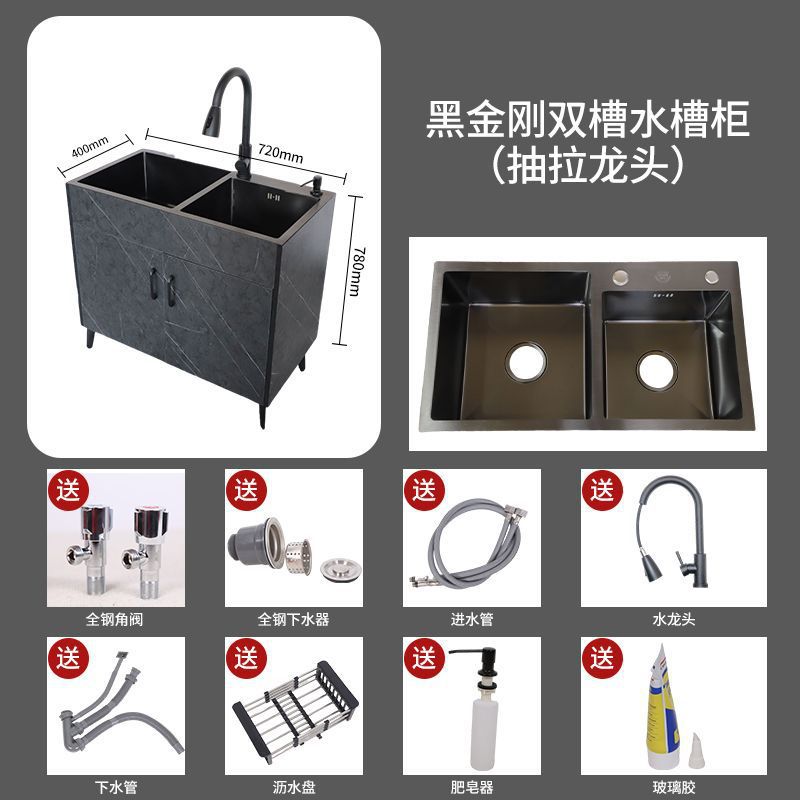 400mm
720mm
780mm

黑金刚双槽水槽柜
(抽拉龙头)

送
全钢角阀

送
全钢下水器

送
进水管

送
水龙头

送
下水管

送
沥水盘

送
肥皂器

送
玻璃胶