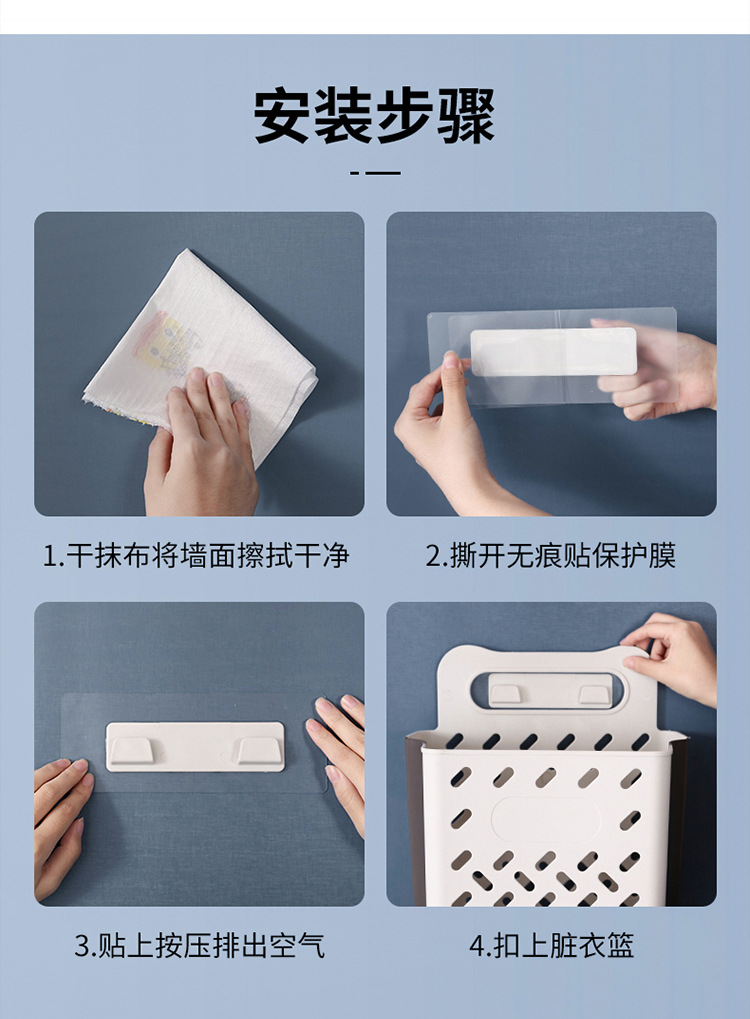 安装步骤

1.干抹布将墙面擦拭干净

2.撕开无痕贴保护膜

3.贴上按压排出空气

4.扣上脏衣篮