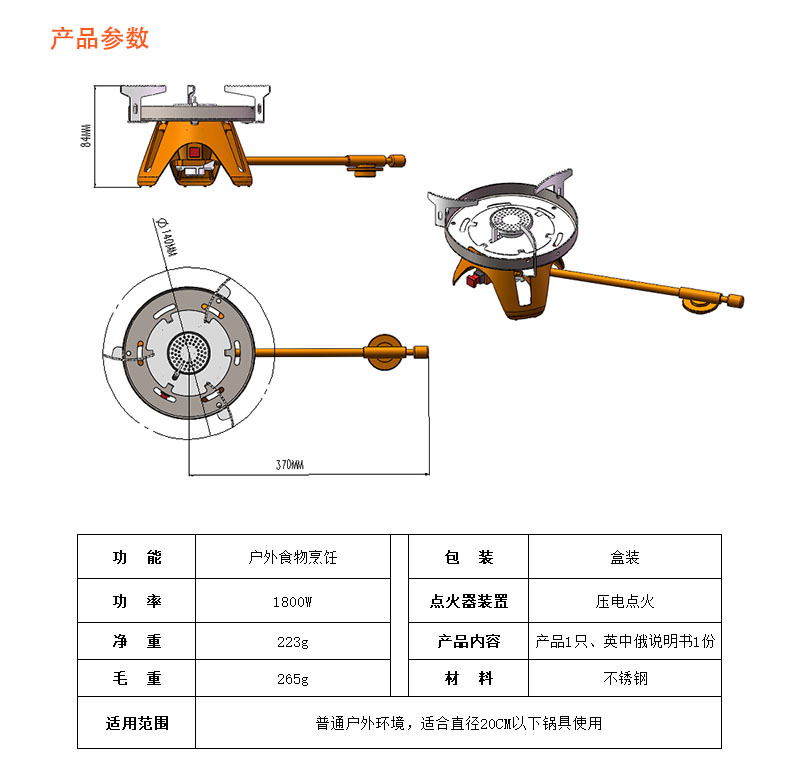 产品参数

84MM

Φ140MM

370MM

| 功　能 | 户外食物烹饪 | 包　装 | 盒装 |
|---|---|---|---|
| 功　率 | 1800W | 点火器装置 | 压电点火 |
| 净　重 | 223g | 产品内容 | 产品1只、英中俄说明书1份 |
| 毛　重 | 265g | 材　料 | 不锈钢 |
| 适用范围 | 普通户外环境，适合直径20CM以下锅具使用 | | |