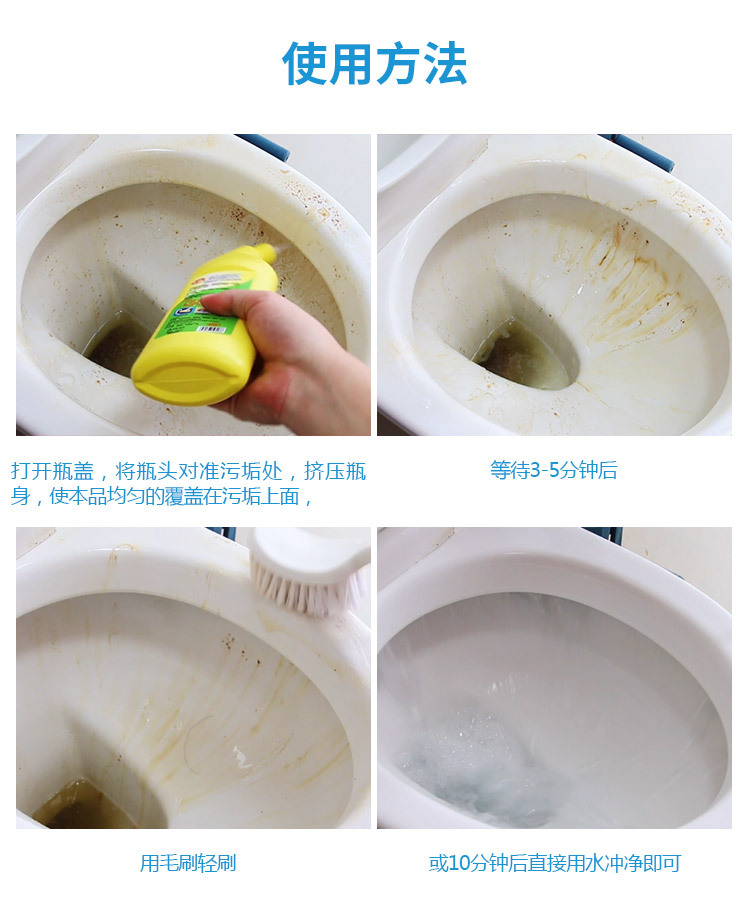 使用方法

打开瓶盖，将瓶头对准污垢处，挤压瓶身，使本品均匀的覆盖在污垢上面，

等待3-5分钟后

用毛刷轻刷

或10分钟后直接用水冲净即可