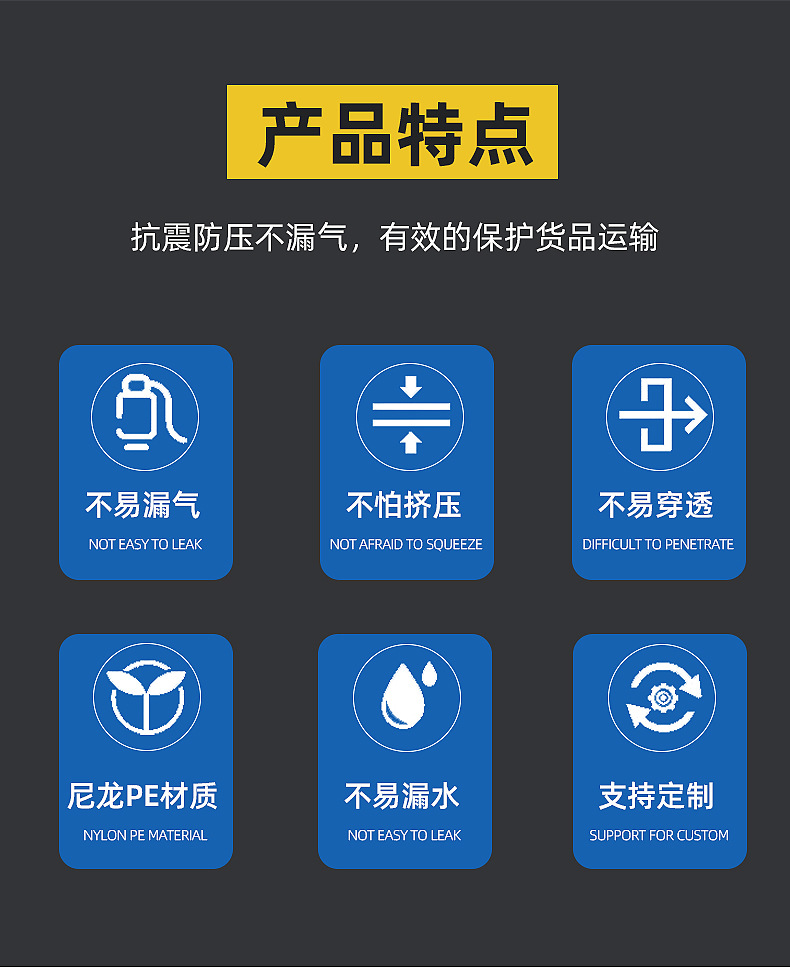 产品特点

抗震防压不漏气，有效的保护货品运输

不易漏气
NOT EASY TO LEAK

不怕挤压
NOT AFRAID TO SQUEEZE

不易穿透
DIFFICULT TO PENETRATE

尼龙PE材质
NYLON PE MATERIAL

不易漏水
NOT EASY TO LEAK

支持定制
SUPPORT FOR CUSTOM