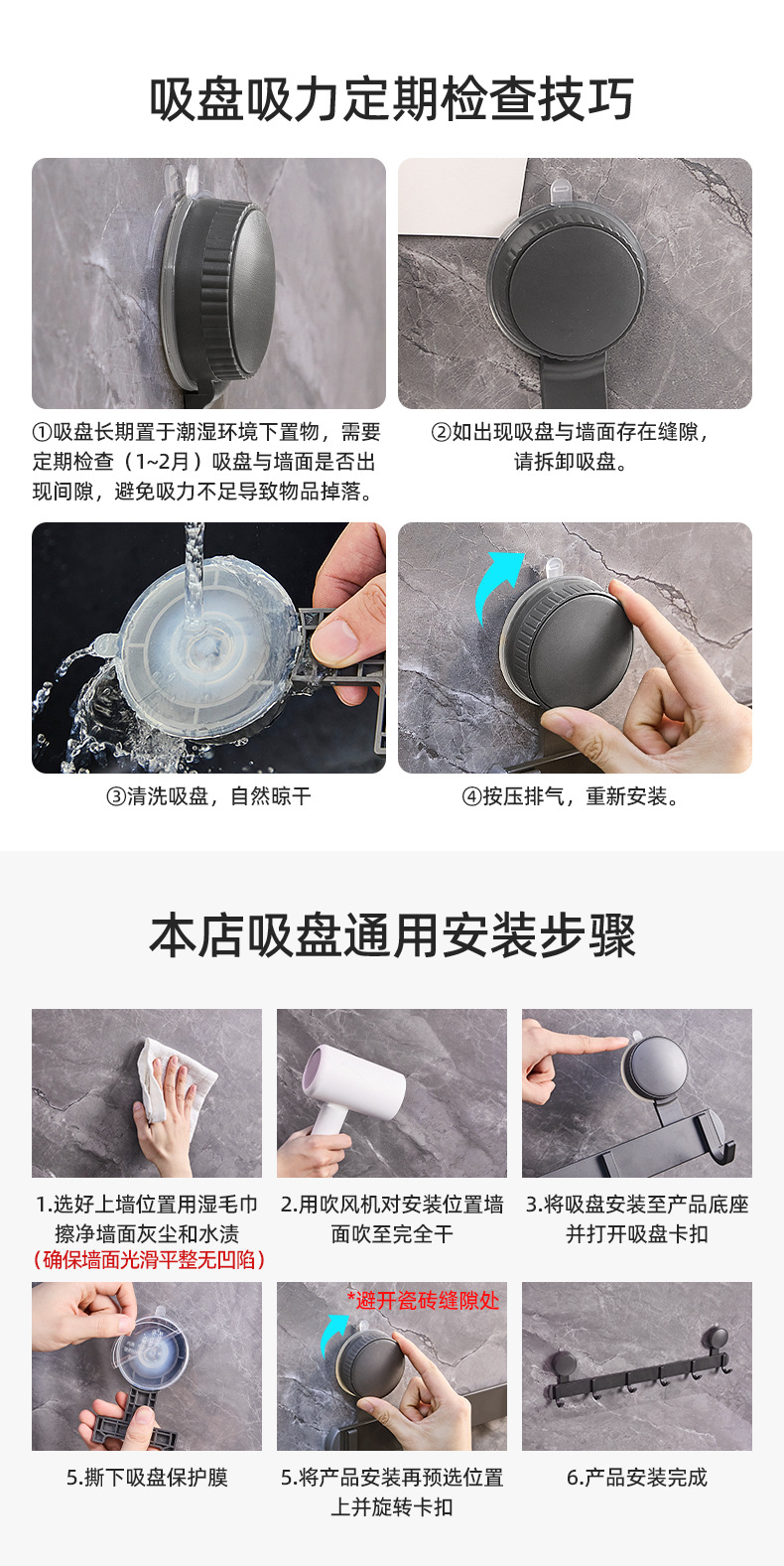 吸盘吸力定期检查技巧

①吸盘长期置于潮湿环境下置物，需要定期检查（1~2月）吸盘与墙面是否出现间隙，避免吸力不足导致物品掉落。

②如出现吸盘与墙面存在缝隙，请拆卸吸盘。

③清洗吸盘，自然晾干

④按压排气，重新安装。

本店吸盘通用安装步骤

1.选好上墙位置用湿毛巾擦净墙面灰尘和水渍
（确保墙面光滑平整无凹陷）

2.用吹风机对安装位置墙面吹至完全干

3.将吸盘安装至产品底座并打开吸盘卡扣

5.撕下吸盘保护膜

*避开瓷砖缝隙处

5.将产品安装再预选位置上并旋转卡扣

6.产品安装完成