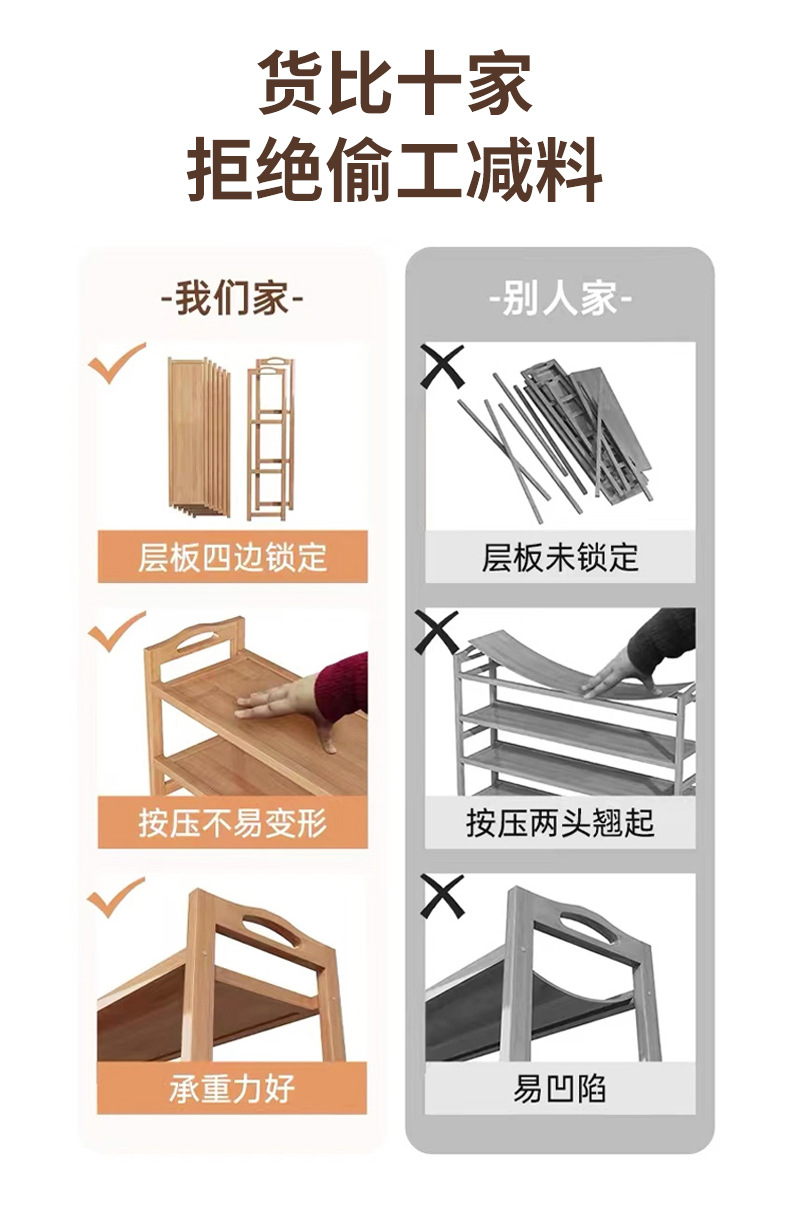 货比十家
拒绝偷工减料

-我们家-

层板四边锁定

按压不易变形

承重力好

-别人家-

层板未锁定

按压两头翘起

易凹陷