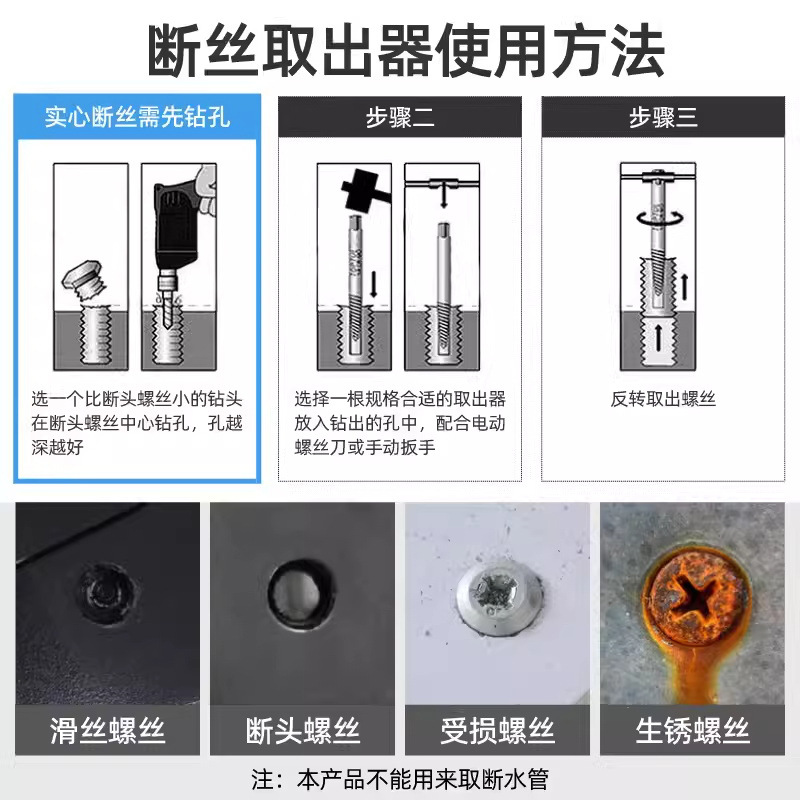 断丝取出器使用方法

实心断丝需先钻孔

选一个比断头螺丝小的钻头在断头螺丝中心钻孔，孔越深越好

步骤二

选择一根规格合适的取出器放入钻出的孔中，配合电动螺丝刀或手动扳手

步骤三

反转取出螺丝

滑丝螺丝

断头螺丝

受损螺丝

生锈螺丝

注：本产品不能用来取断水管