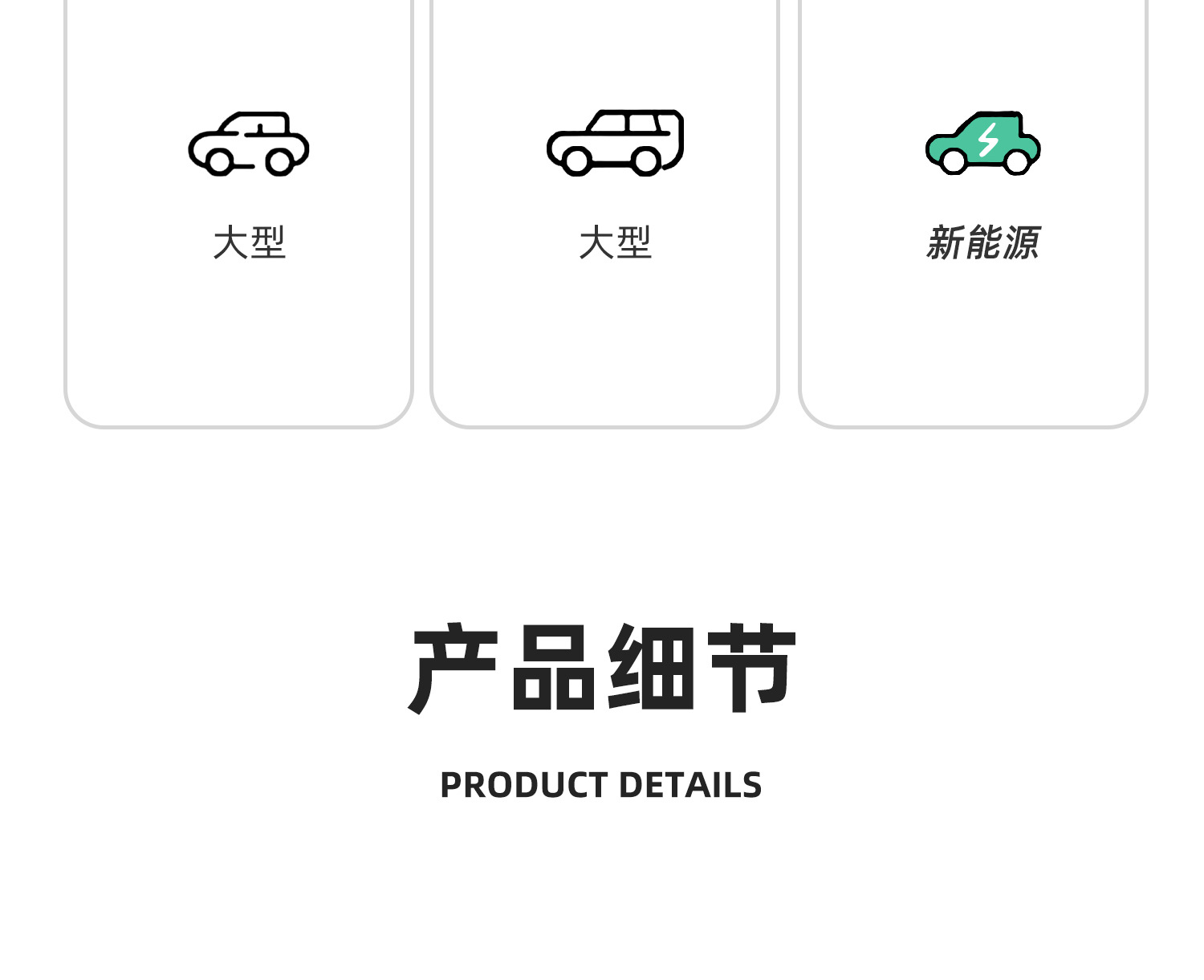 大型

大型

新能源

产品细节

PRODUCT DETAILS