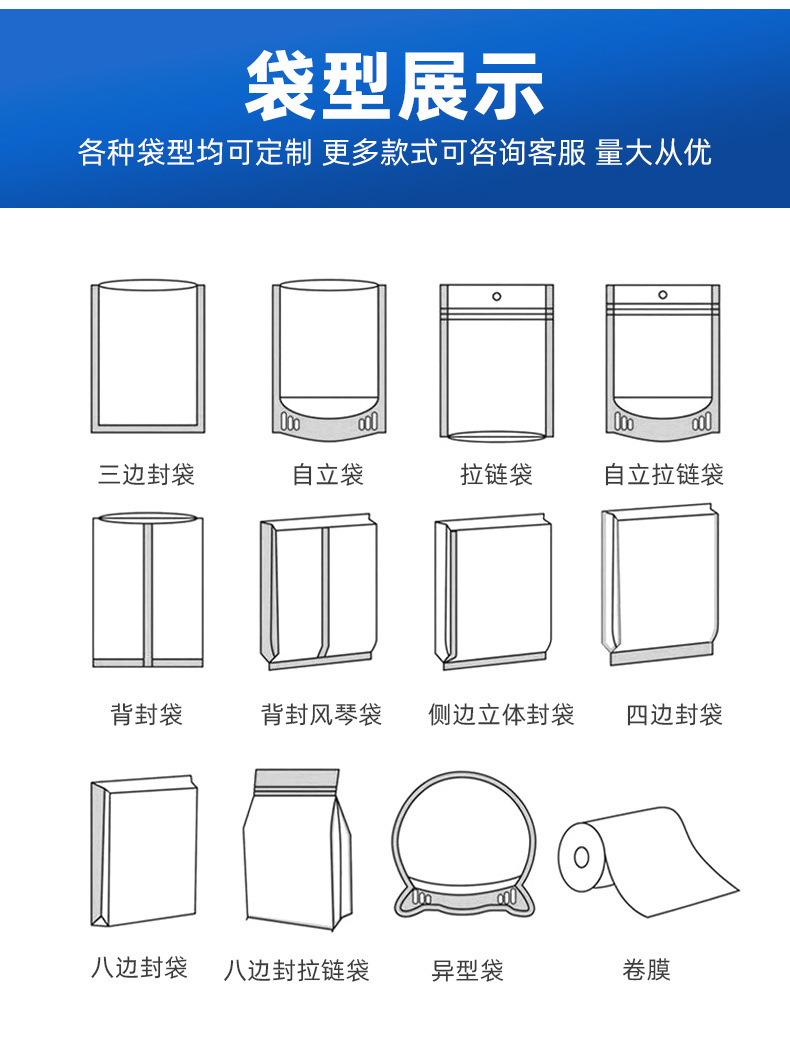 袋型展示

各种袋型均可定制 更多款式可咨询客服 量大从优

三边封袋

自立袋

拉链袋

自立拉链袋

背封袋

背封风琴袋

侧边立体封袋

四边封袋

八边封袋

八边封拉链袋

异型袋

卷膜