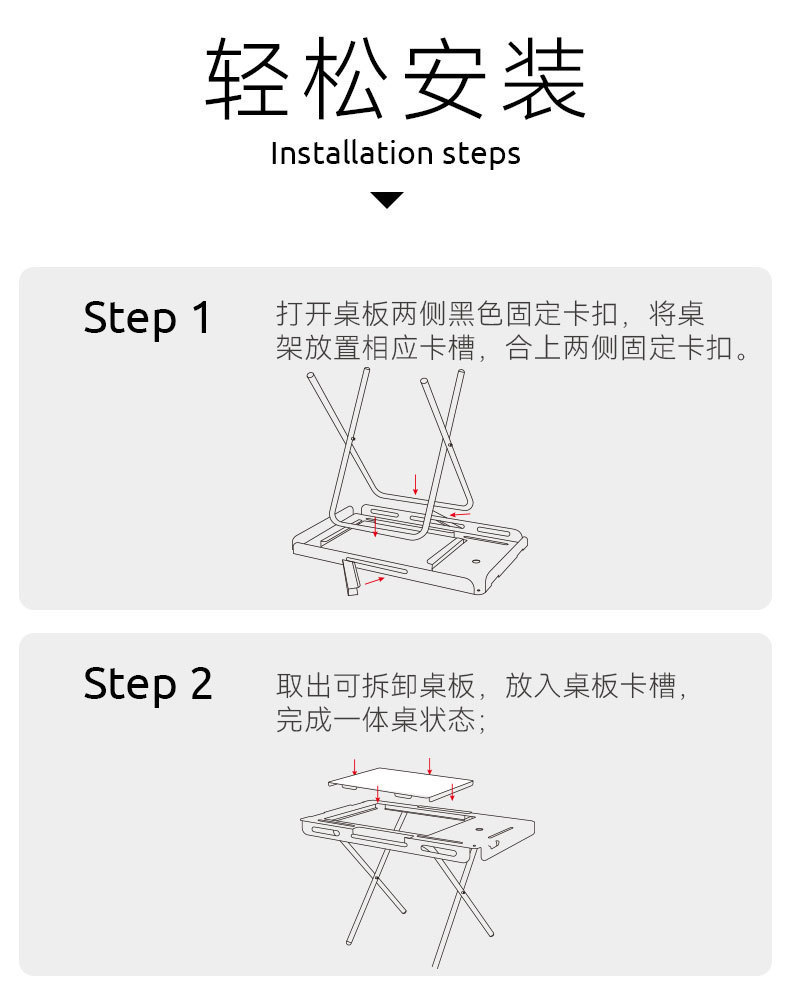 轻松安装
Installation steps

Step 1
打开桌板两侧黑色固定卡扣，将桌架放置相应卡槽，合上两侧固定卡扣。

Step 2
取出可拆卸桌板，放入桌板卡槽，完成一体桌状态；