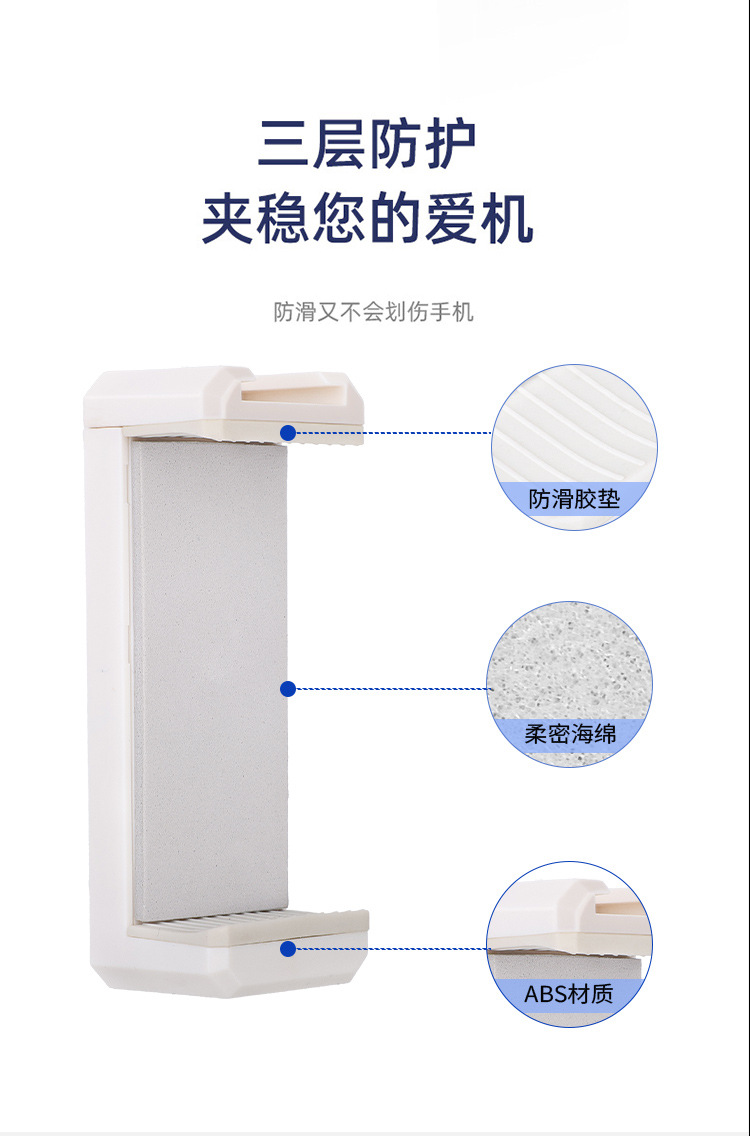 三层防护
夹稳您的爱机

防滑又不会划伤手机

防滑胶垫

柔密海绵

ABS材质