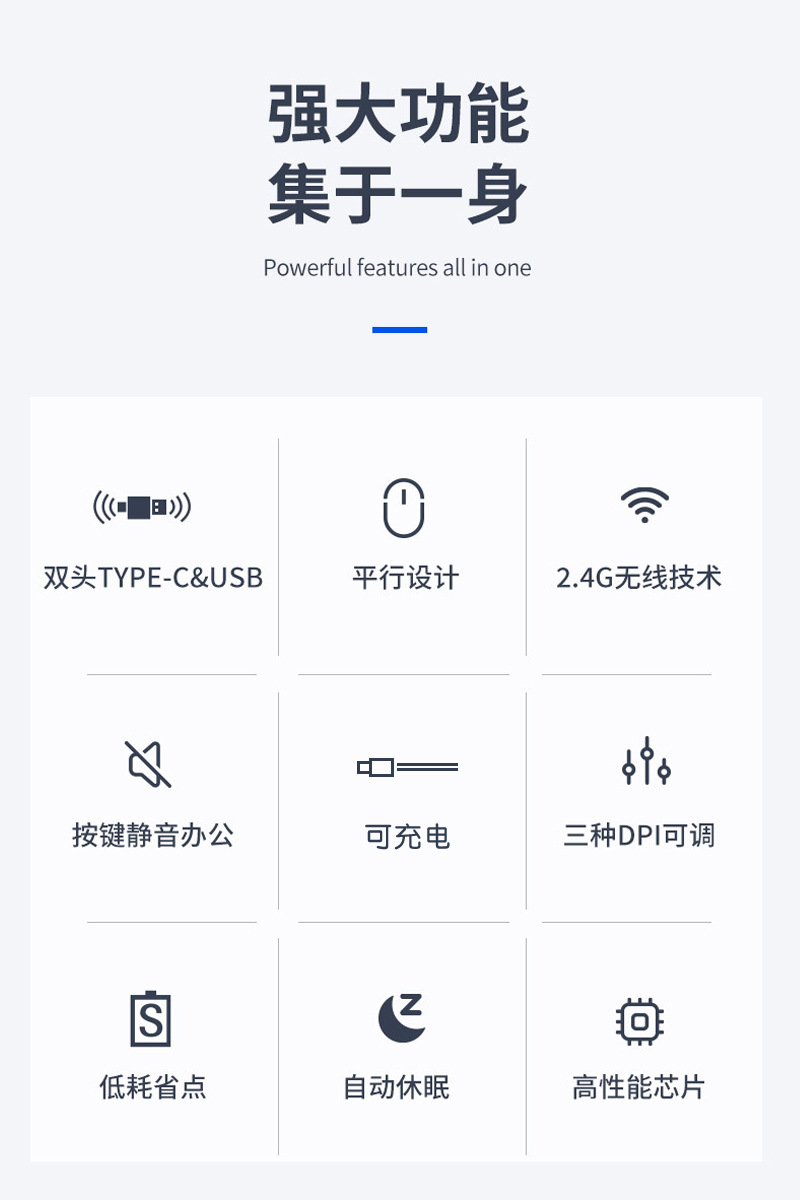 强大功能
集于一身

Powerful features all in one

双头TYPE-C&USB

平行设计

2.4G无线技术

按键静音办公

可充电

三种DPI可调

低耗省点

自动休眠

高性能芯片