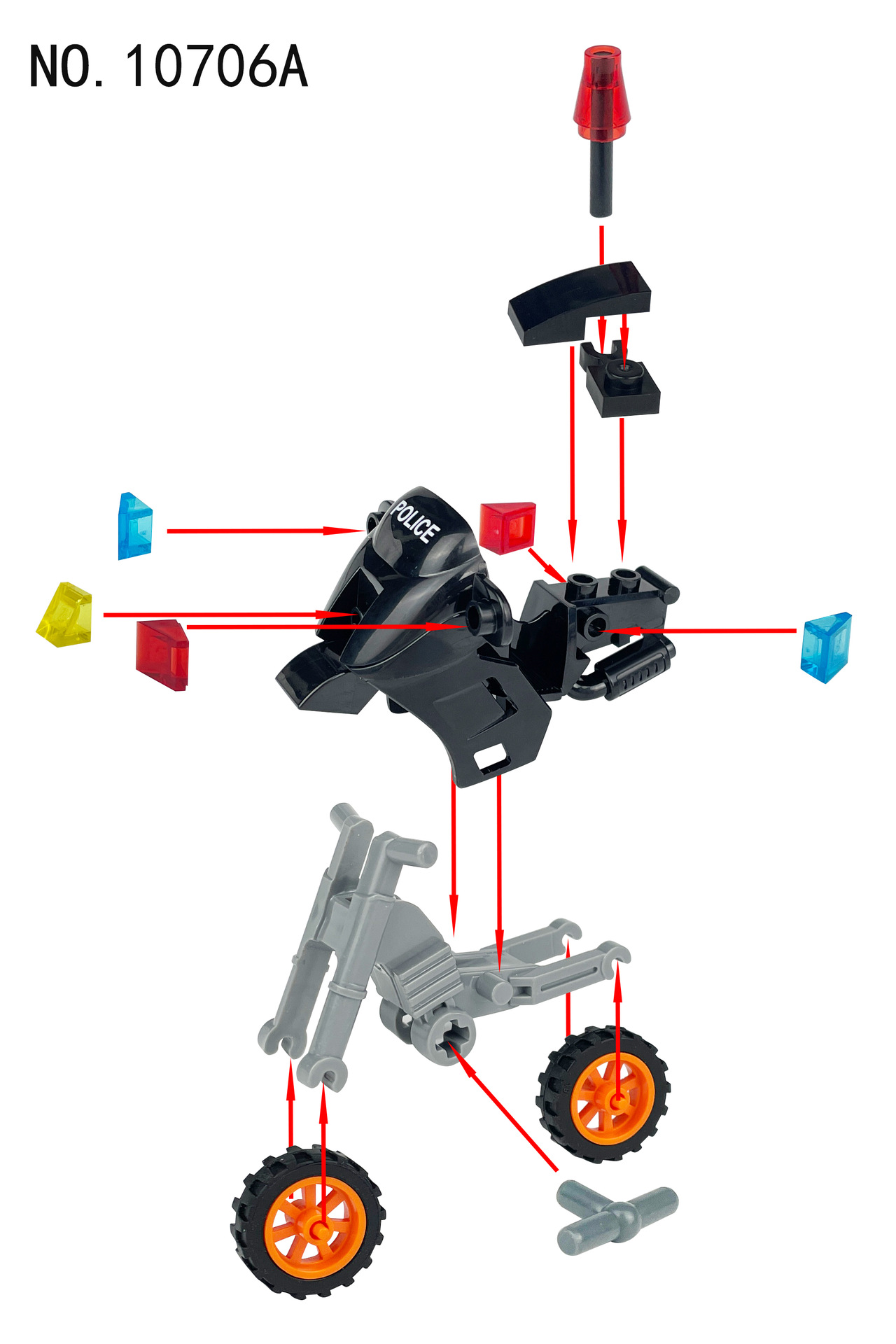 NO. 10706A

POLICE