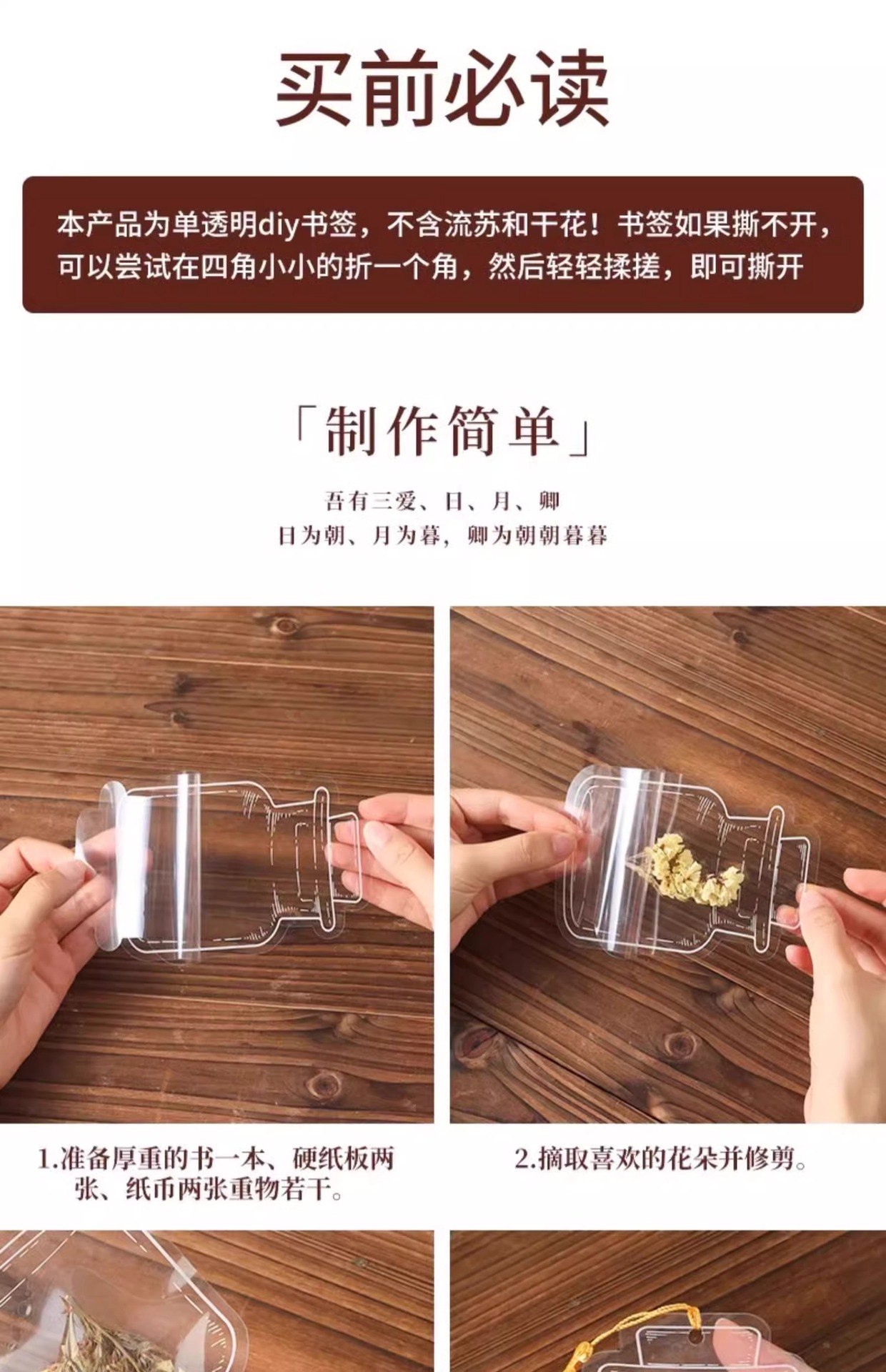 买前必读

本产品为单透明diy书签，不含流苏和干花！书签如果撕不开，可以尝试在四角小小的折一个角，然后轻轻揉搓，即可撕开

「制作简单」

吾有三爱、日、月、卿
日为朝、月为暮，卿为朝朝暮暮

1.准备厚重的书一本、硬纸板两张、纸币两张重物若干。

2.摘取喜欢的花朵并修剪。