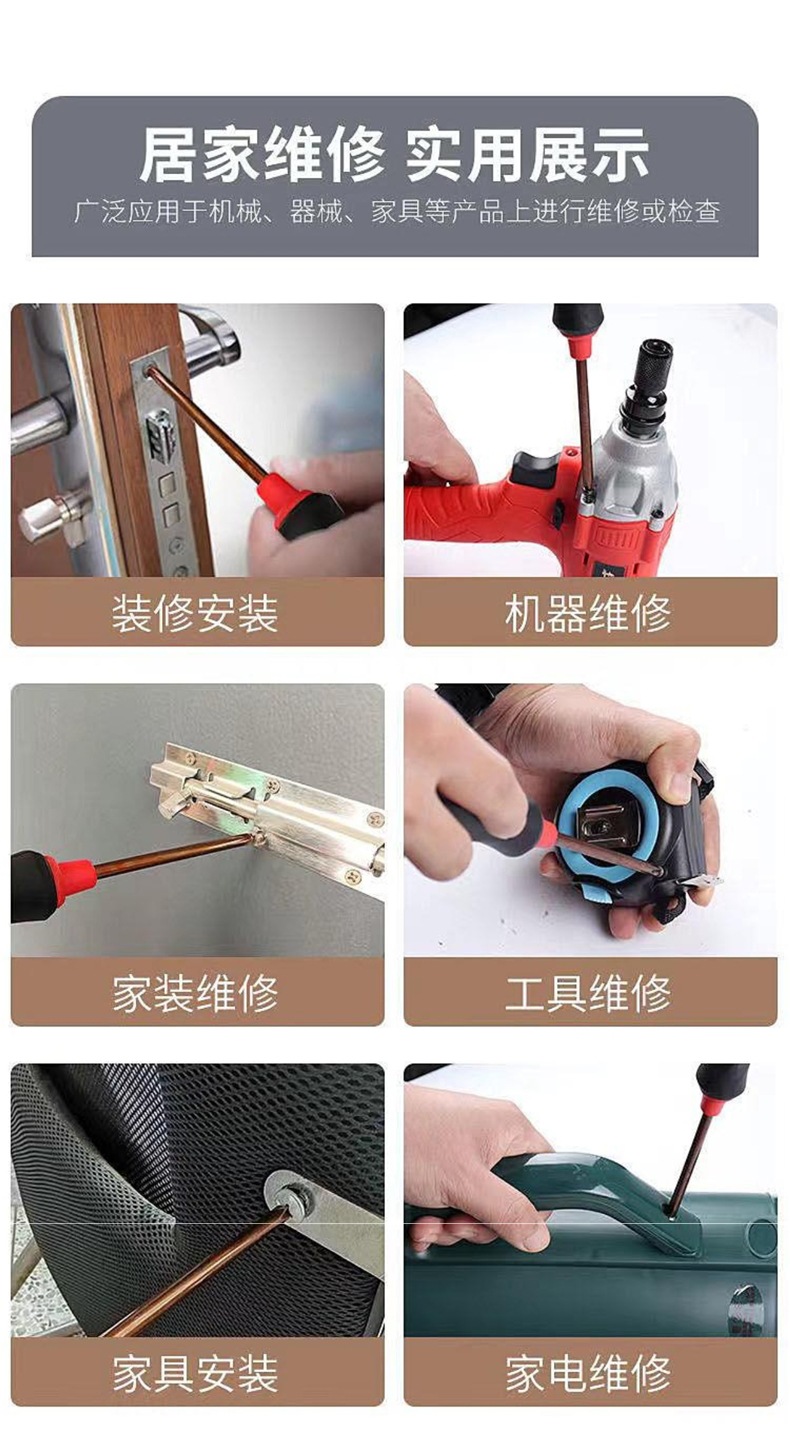 居家维修 实用展示

广泛应用于机械、器械、家具等产品上进行维修或检查

装修安装

机器维修

家装维修

工具维修

家具安装

家电维修