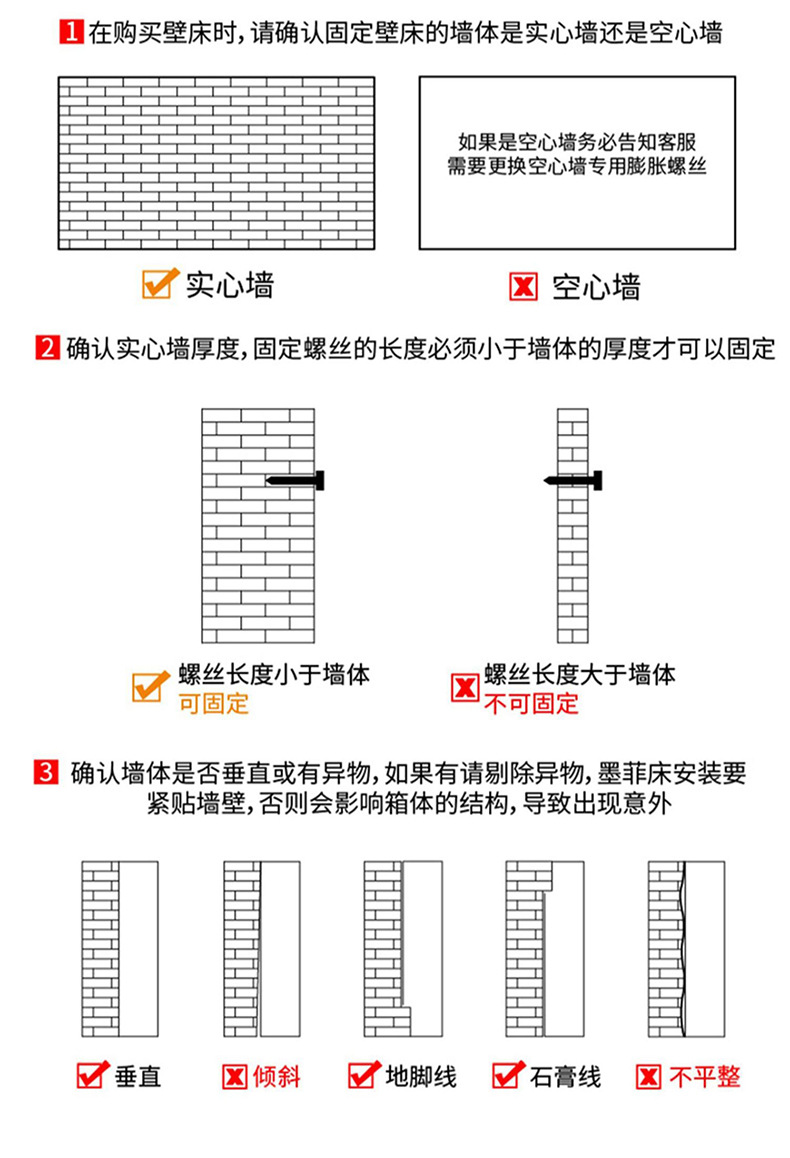 1 在购买壁床时，请确认固定壁床的墙体是实心墙还是空心墙

如果是空心墙务必告知客服
需要更换空心墙专用膨胀螺丝

实心墙

空心墙

2 确认实心墙厚度，固定螺丝的长度必须小于墙体的厚度才可以固定

螺丝长度小于墙体
可固定

螺丝长度大于墙体
不可固定

3 确认墙体是否垂直或有异物，如果有请剔除异物，墨菲床安装要紧贴墙壁，否则会影响箱体的结构，导致出现意外

垂直

倾斜

地脚线

石膏线

不平整