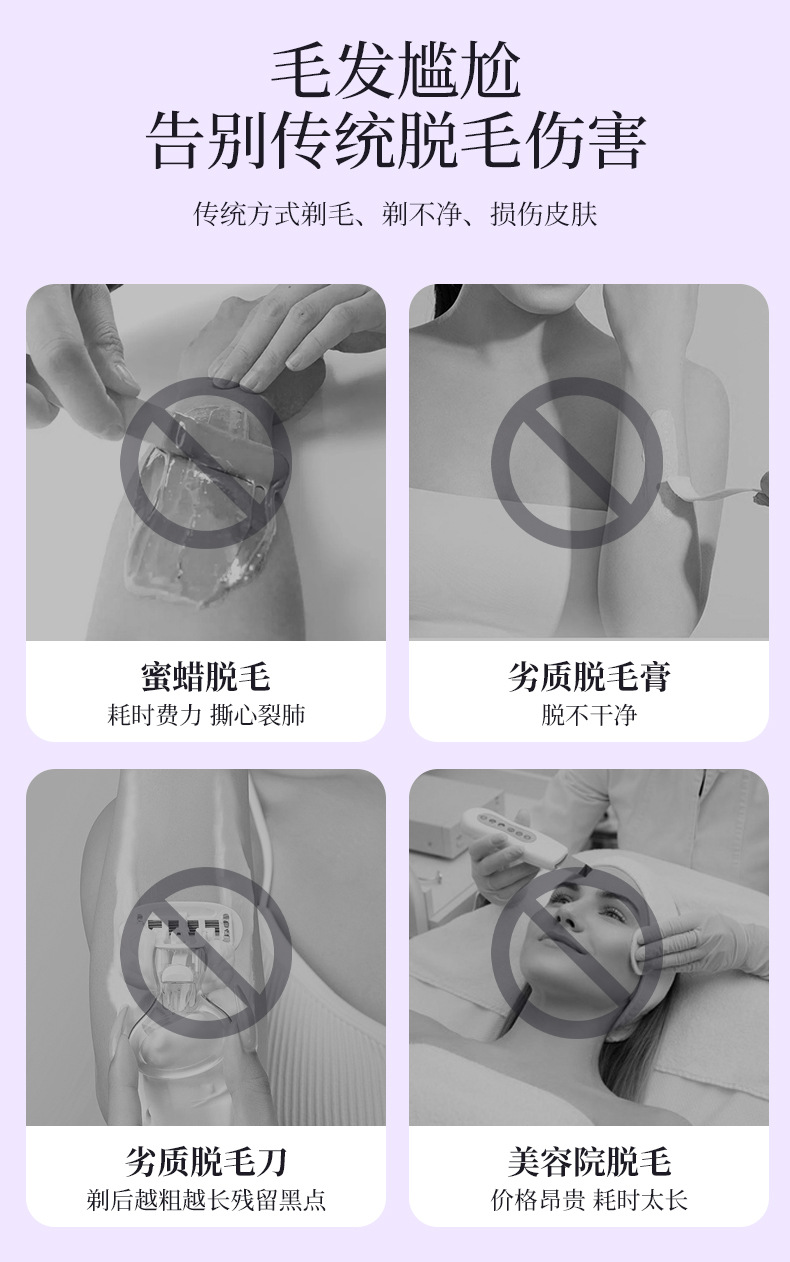 毛发尴尬
告别传统脱毛伤害

传统方式剃毛、剃不净、损伤皮肤

蜜蜡脱毛
耗时费力 撕心裂肺

劣质脱毛膏
脱不干净

劣质脱毛刀
剃后越粗越长残留黑点

美容院脱毛
价格昂贵 耗时太长