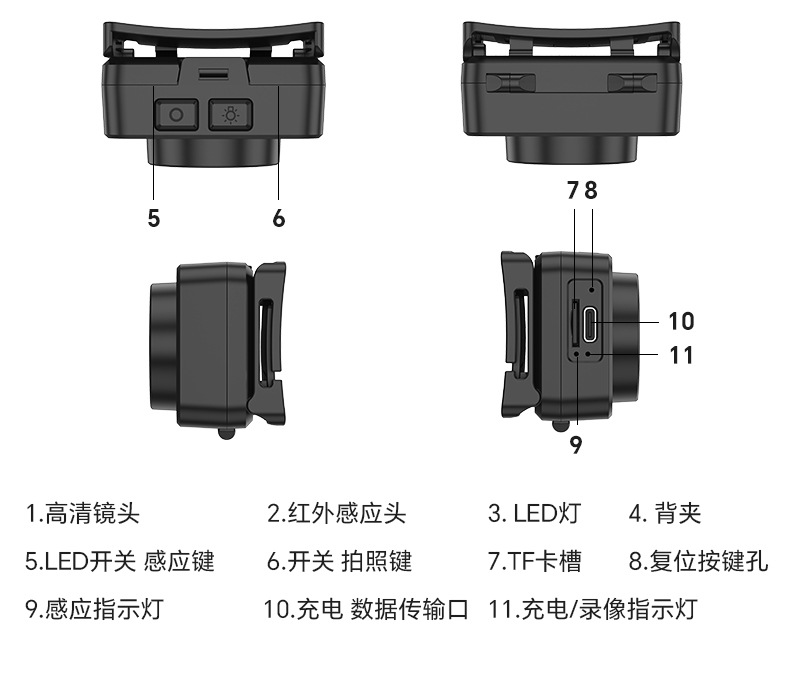 5 6

7 8

10

11

9

1.高清镜头 2.红外感应头 3. LED灯 4. 背夹

5.LED开关 感应键 6.开关 拍照键 7.TF卡槽 8.复位按键孔

9.感应指示灯 10.充电 数据传输口 11.充电/录像指示灯