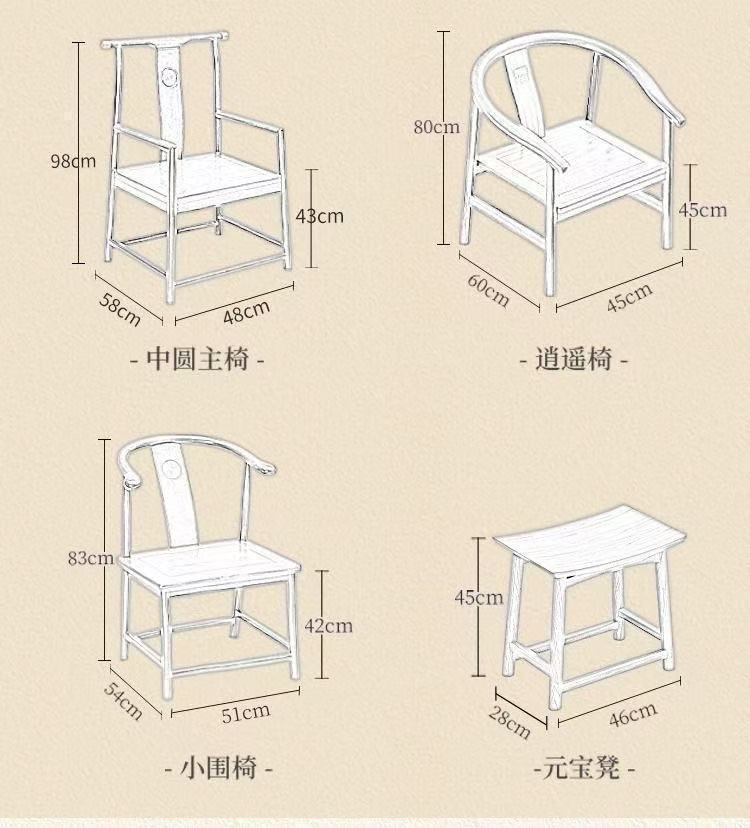 98cm
43cm
58cm
48cm
- 中圆主椅 -

80cm
45cm
60cm
45cm
- 逍遥椅 -

83cm
42cm
54cm
51cm
- 小围椅 -

45cm
28cm
46cm
-元宝凳 -