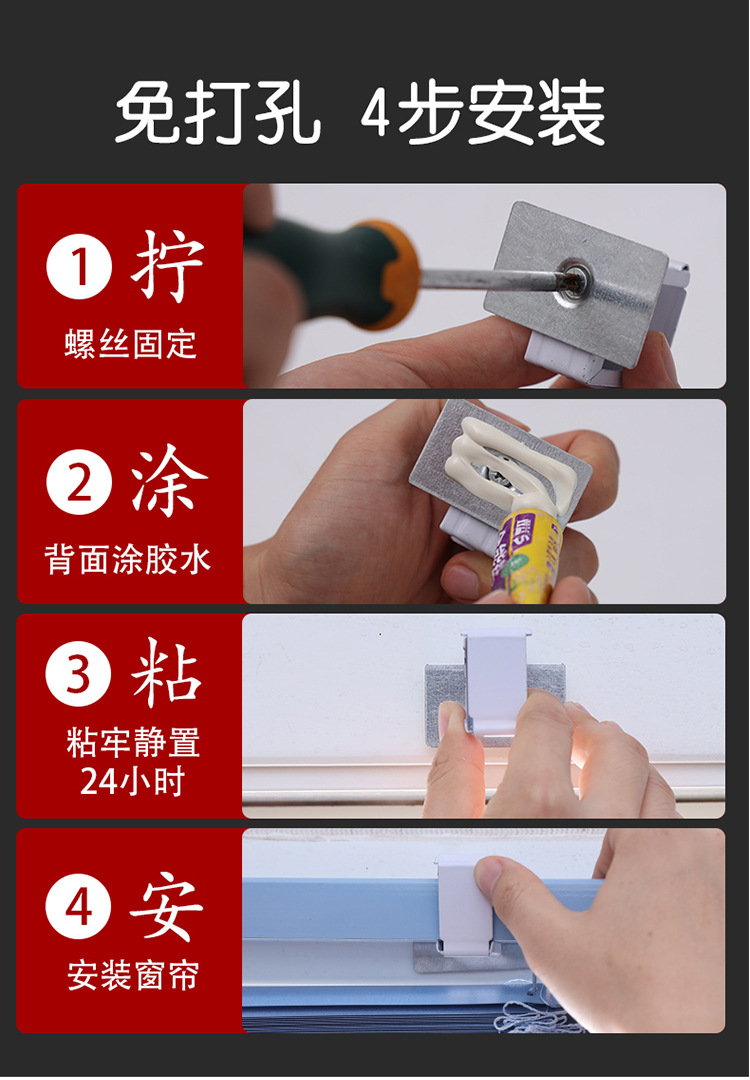 免打孔 4步安装

1 拧
螺丝固定

2 涂
背面涂胶水

3 粘
粘牢静置
24小时

4 安
安装窗帘