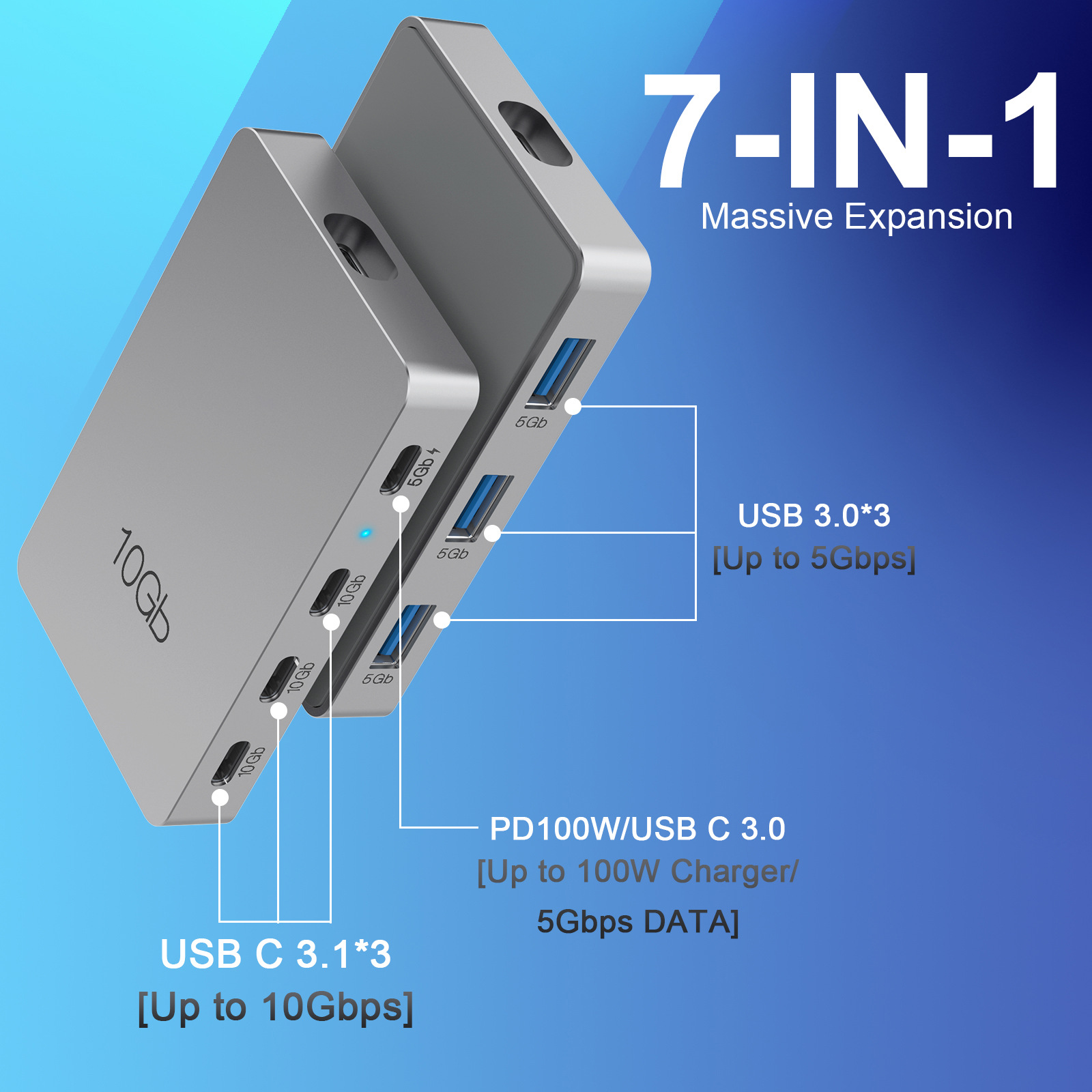 7-IN-1
Massive Expansion

10Gb

5Gb
5Gb
5Gb
5Gb
10Gb
10Gb
10Gb

USB 3.0*3
[Up to 5Gbps]

PD100W/USB C 3.0
[Up to 100W Charger/
5Gbps DATA]

USB C 3.1*3
[Up to 10Gbps]