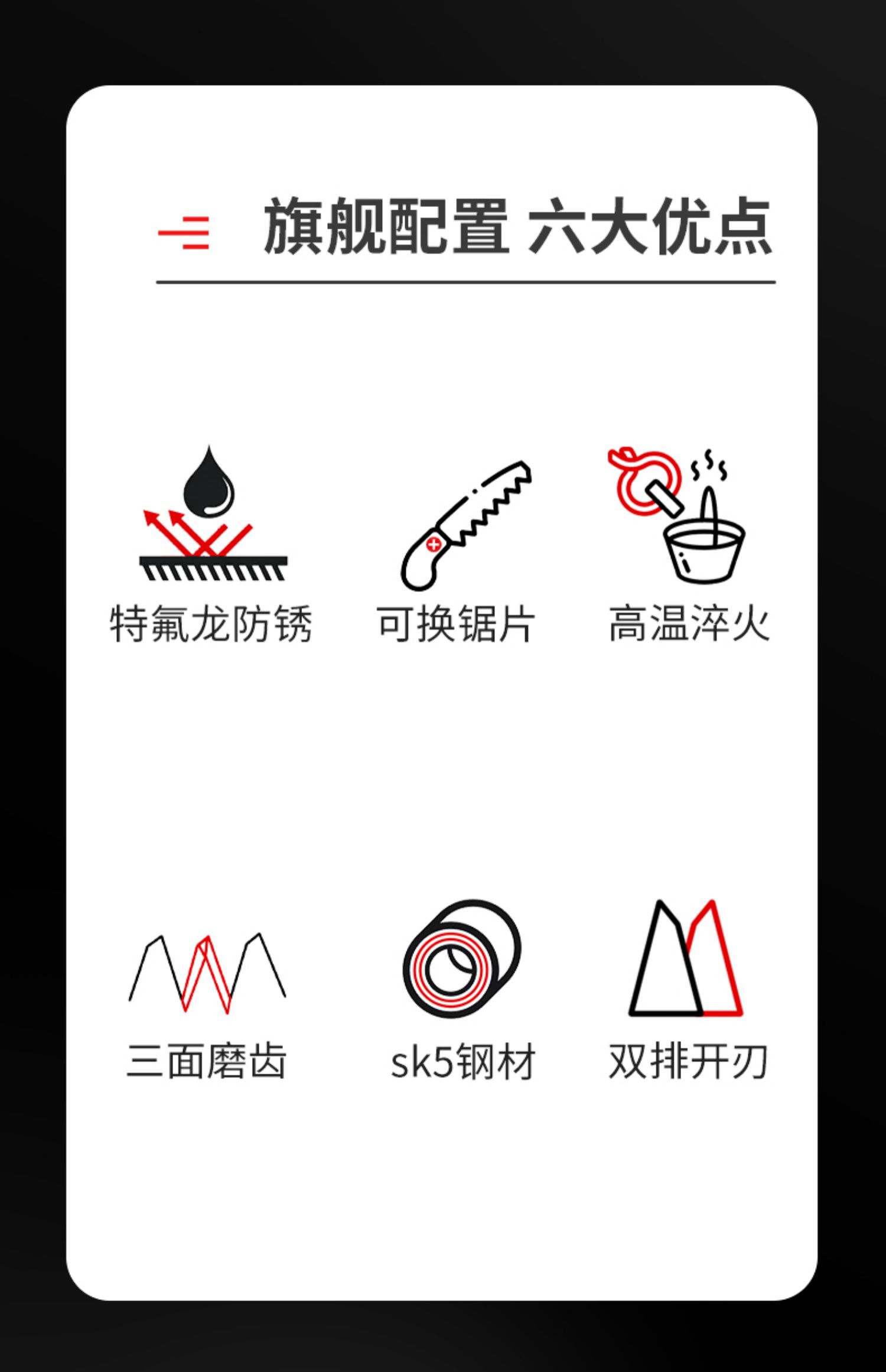 旗舰配置 六大优点

特氟龙防锈 可换锯片 高温淬火

三面磨齿 sk5钢材 双排开刃