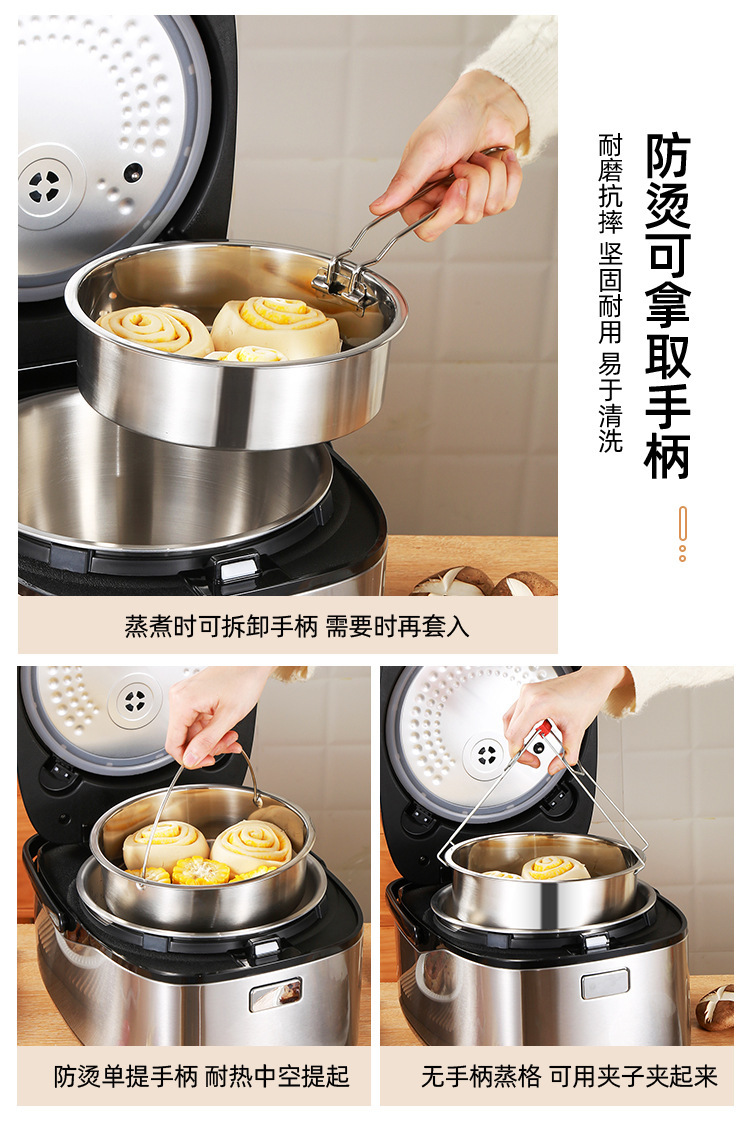 防烫可拿取手柄

耐磨抗摔 坚固耐用 易于清洗

蒸煮时可拆卸手柄 需要时再套入

防烫单提手柄 耐热中空提起

无手柄蒸格 可用夹子夹起来