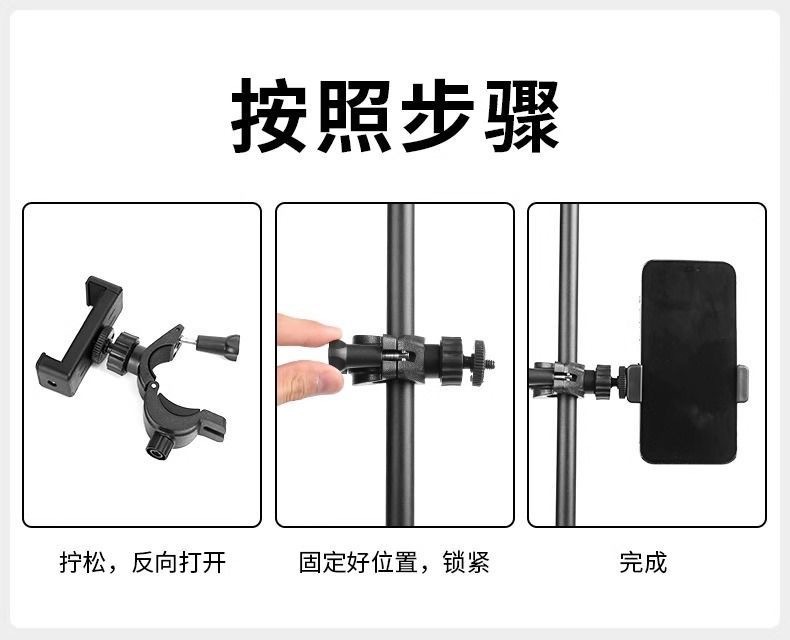 按照步骤

拧松，反向打开

固定好位置，锁紧

完成