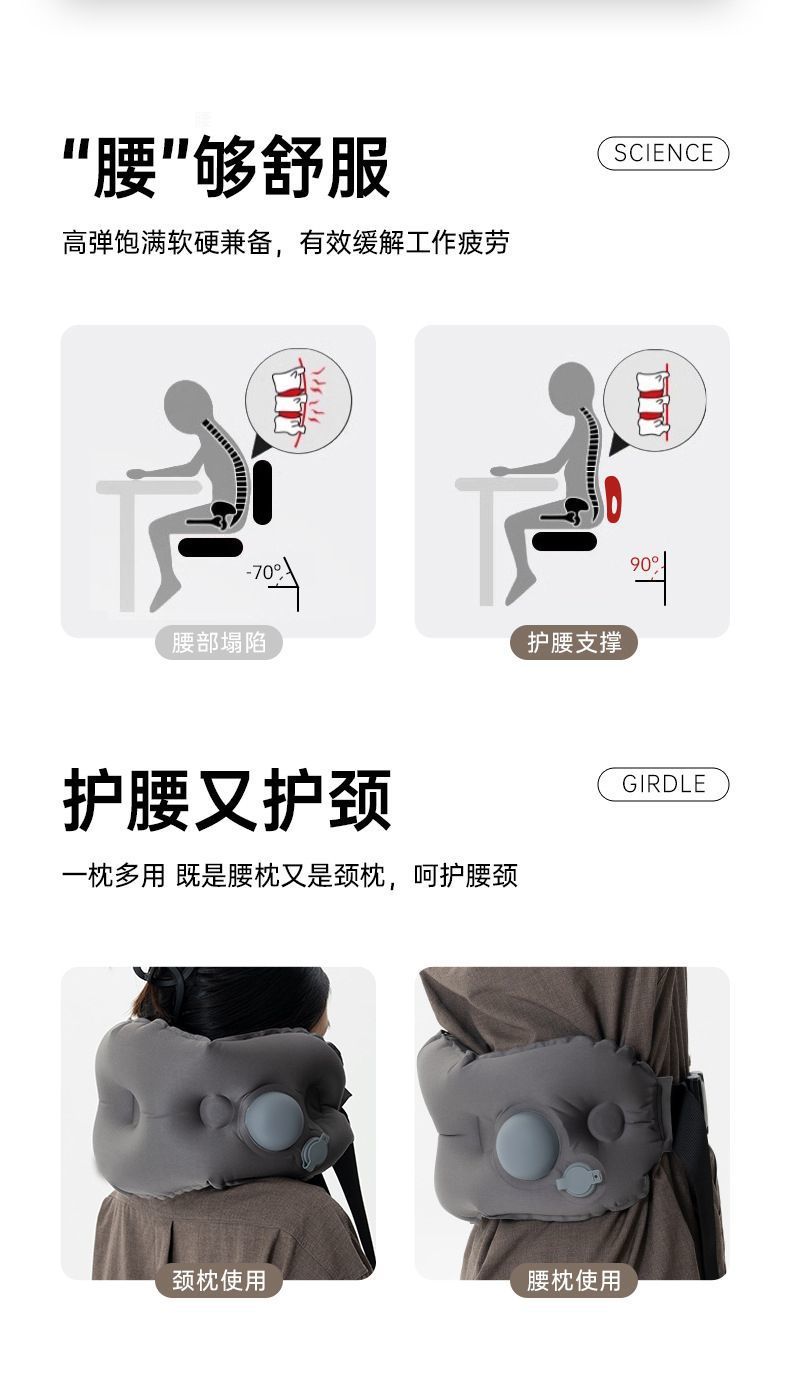 "腰"够舒服

SCIENCE

高弹饱满软硬兼备，有效缓解工作疲劳

-70°

腰部塌陷

90°

护腰支撑

护腰又护颈

GIRDLE

一枕多用 既是腰枕又是颈枕，呵护腰颈

颈枕使用

腰枕使用