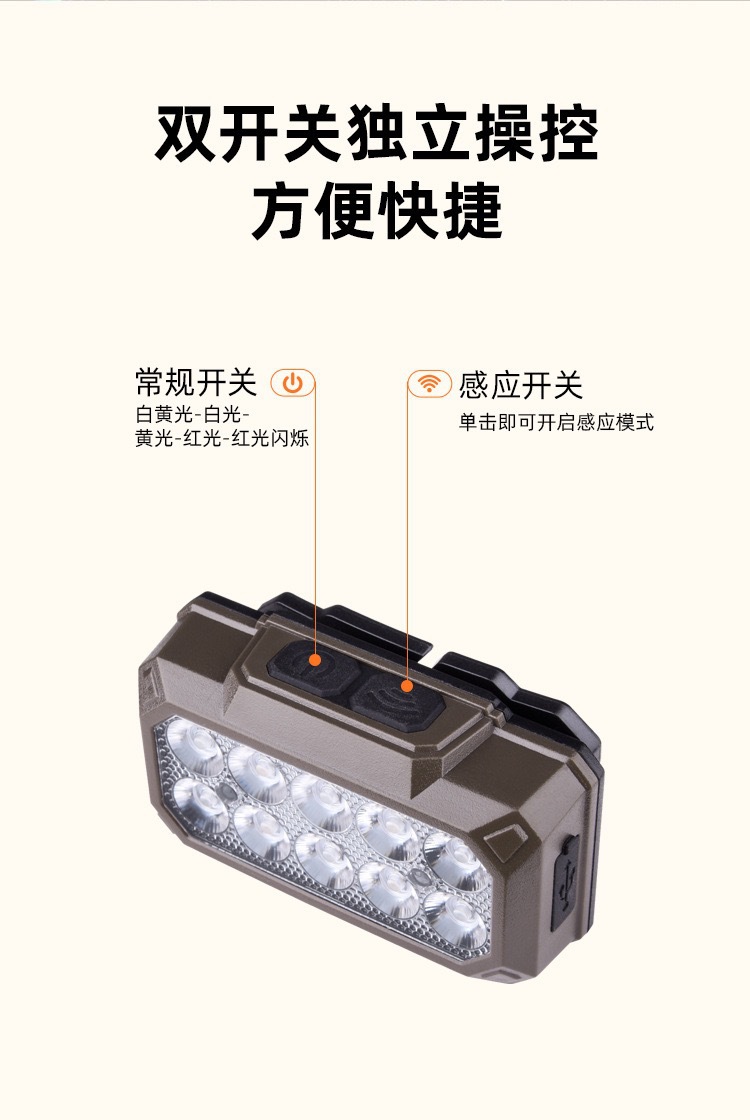 双开关独立操控
方便快捷

常规开关
白黄光-白光-
黄光-红光-红光闪烁

感应开关
单击即可开启感应模式