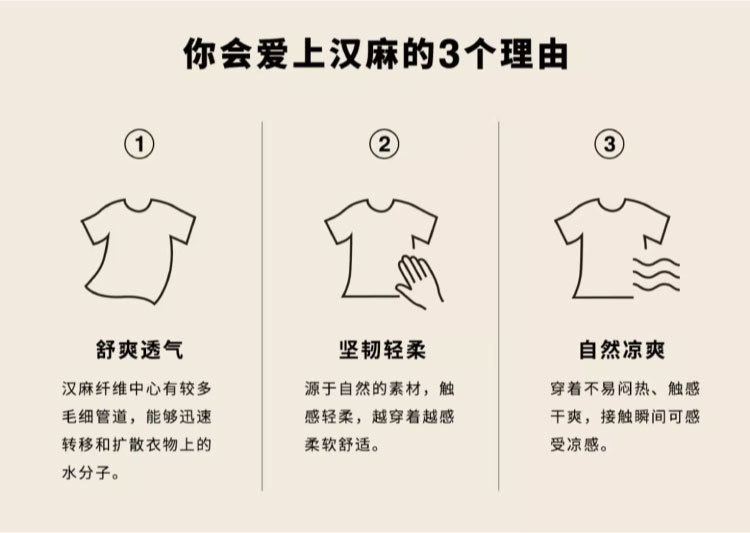 你会爱上汉麻的3个理由

①

舒爽透气

汉麻纤维中心有较多毛细管道，能够迅速转移和扩散衣物上的水分子。

②

坚韧轻柔

源于自然的素材，触感轻柔，越穿着越感柔软舒适。

③

自然凉爽

穿着不易闷热、触感干爽，接触瞬间可感受凉感。