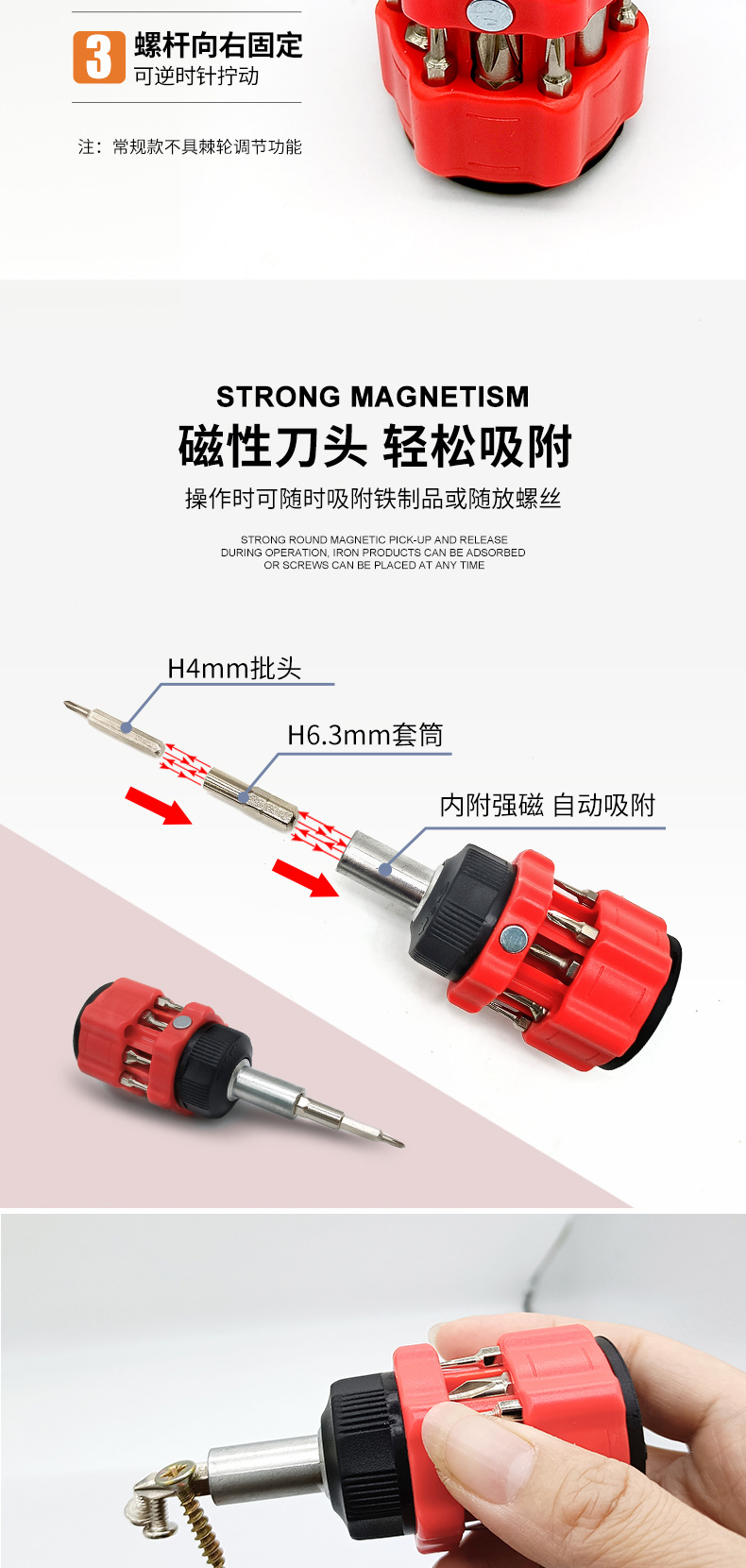 3 螺杆向右固定
可逆时针拧动

注：常规款不具棘轮调节功能

STRONG MAGNETISM
磁性刀头 轻松吸附
操作时可随时吸附铁制品或随放螺丝

STRONG ROUND MAGNETIC PICK-UP AND RELEASE DURING OPERATION, IRON PRODUCTS CAN BE ADSORBED OR SCREWS CAN BE PLACED AT ANY TIME

H4mm批头

H6.3mm套筒

内附强磁 自动吸附