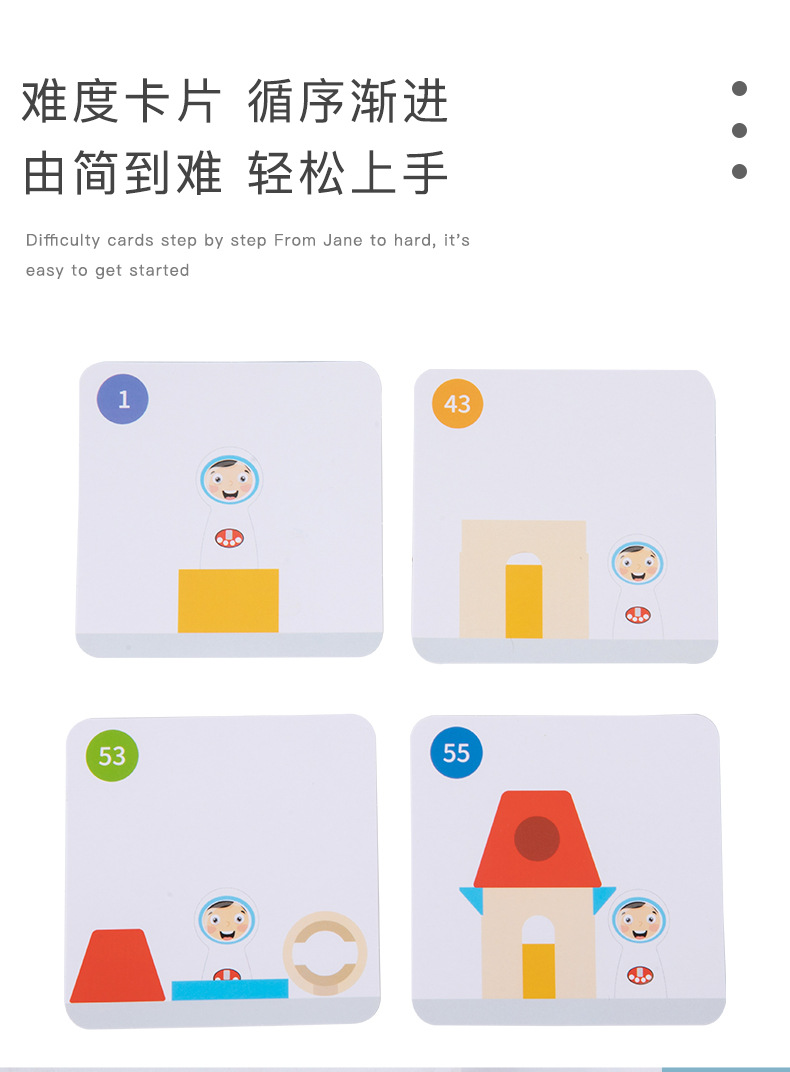 难度卡片 循序渐进
由简到难 轻松上手

Difficulty cards step by step From Jane to hard, it's easy to get started

1

43

53

55