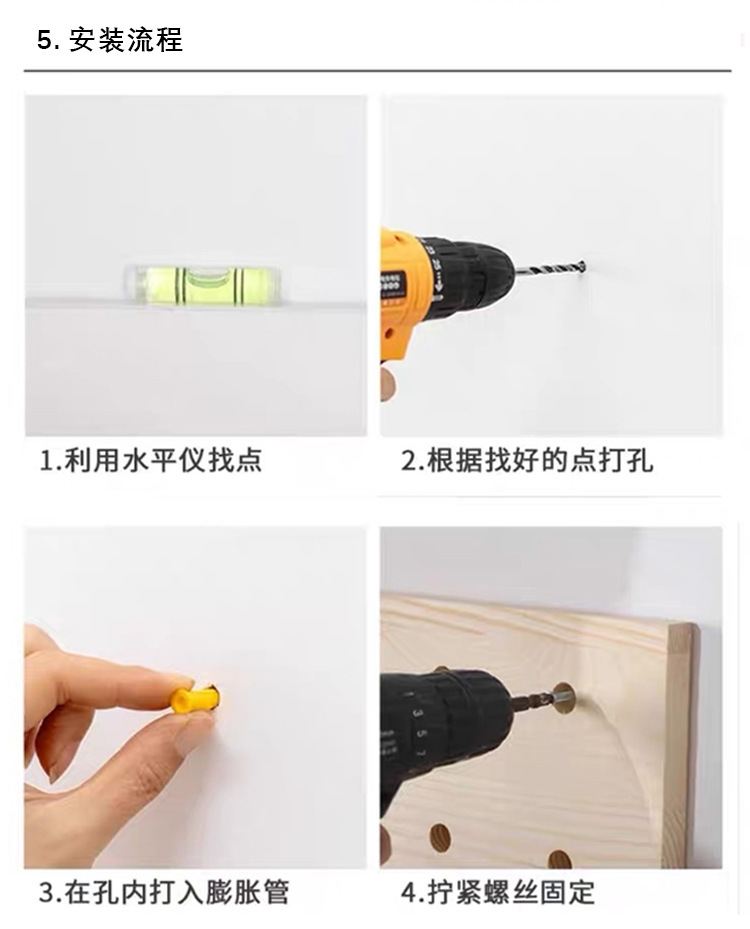 5. 安装流程

1.利用水平仪找点

2.根据找好的点打孔

3.在孔内打入膨胀管

4.拧紧螺丝固定